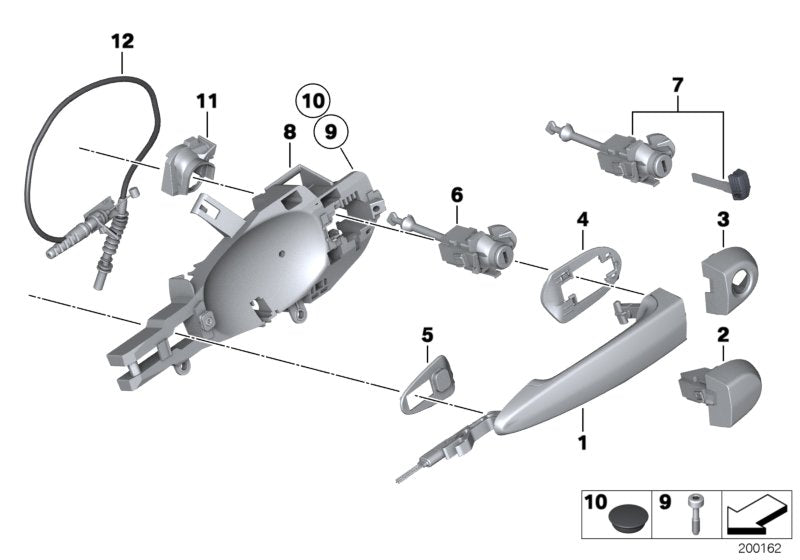 12
11
10
9
8
7
6
4
3
5
2
1
10
9
200162