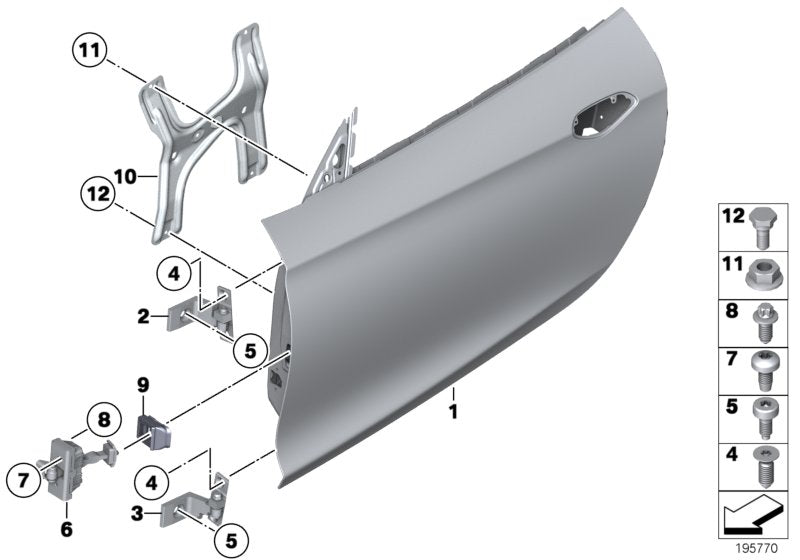 11
10
12
4
2
5
9
8
7
6
4
3
5
1
12
11
8
7
5
4
195770