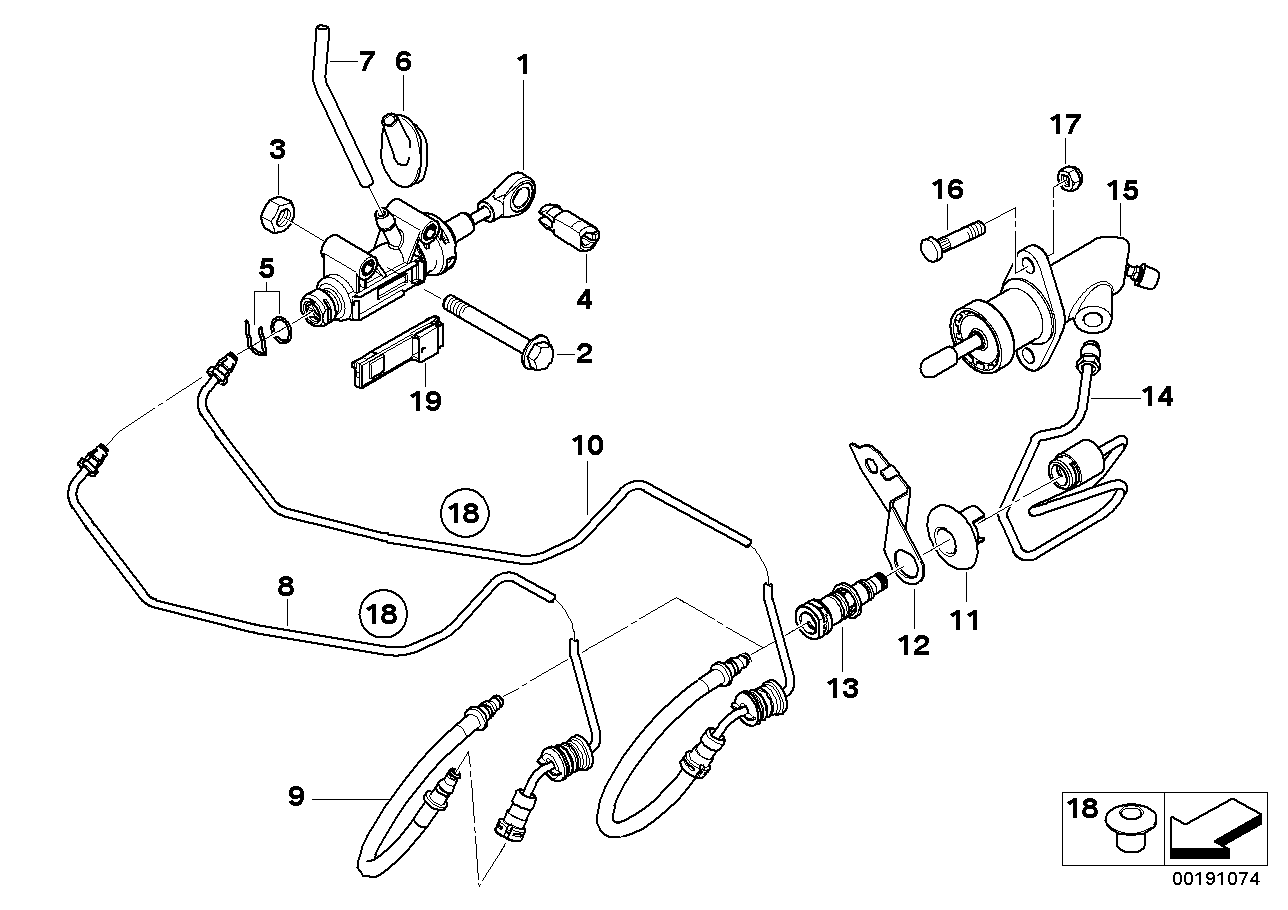 7
6
1
3
17
16
15
5
4
2
19
14
10
18
8
18
12
11
13
9
18
00191074