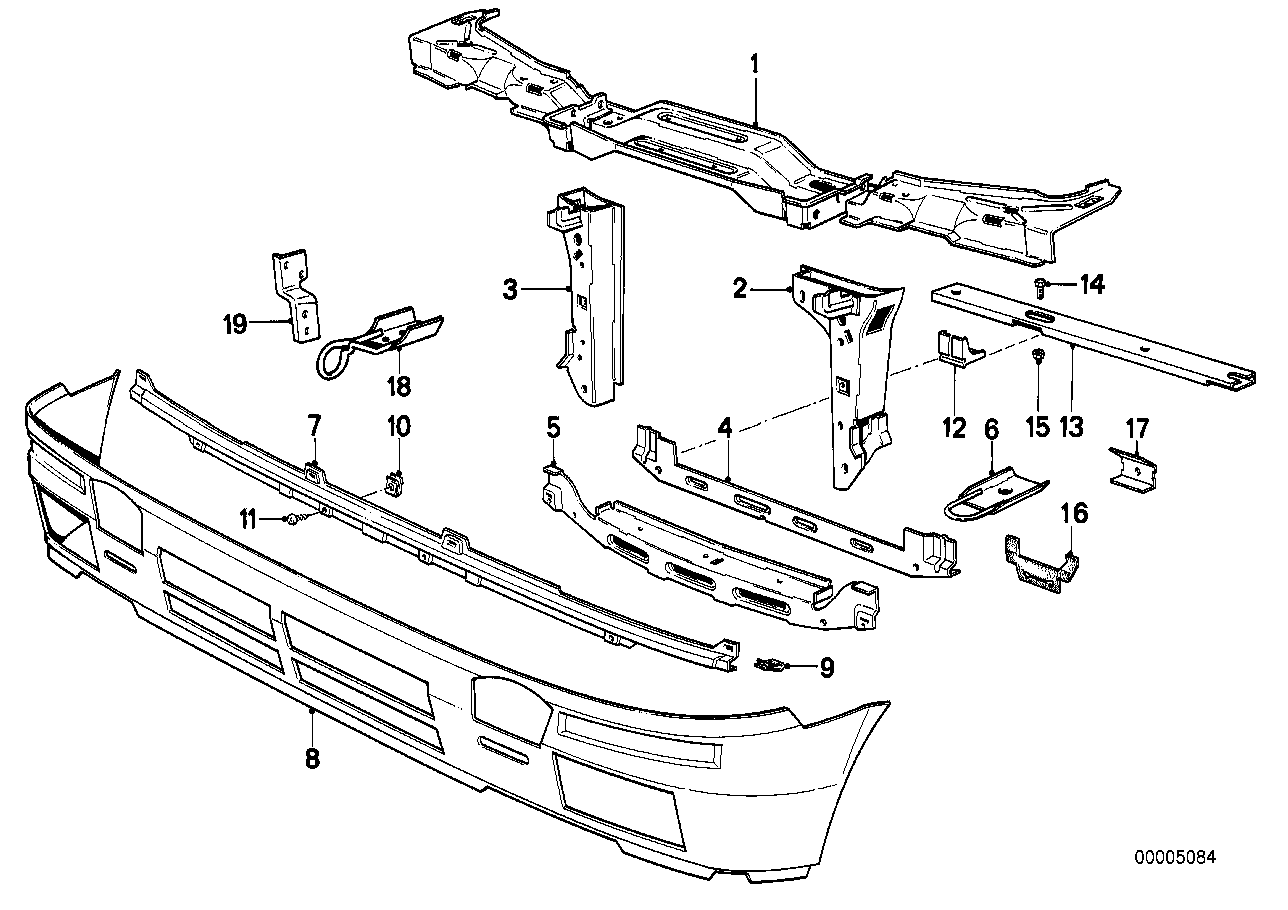 1
3
2
14
19
18
12
15
13
7
10
5
4
6
17
11
16
9
8
00005084