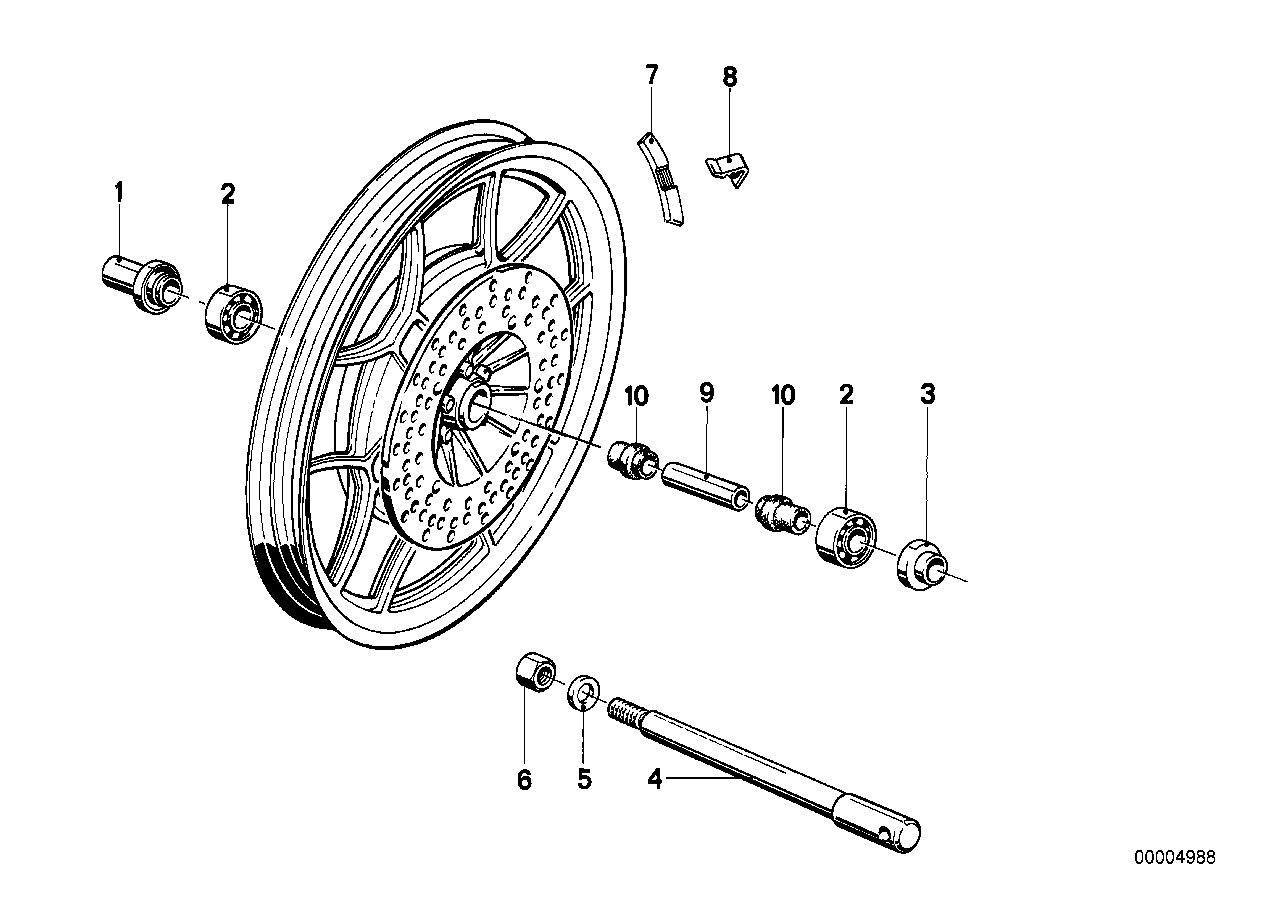 7
8
1
2
10
9
10
2
3
6
5
4
00004988