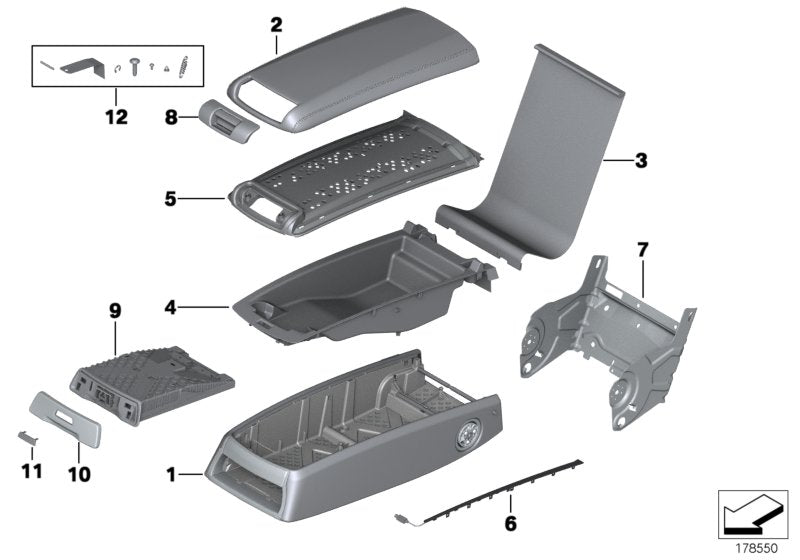 2
12
8
3
5
7
4
9
11
10
1
6
178550