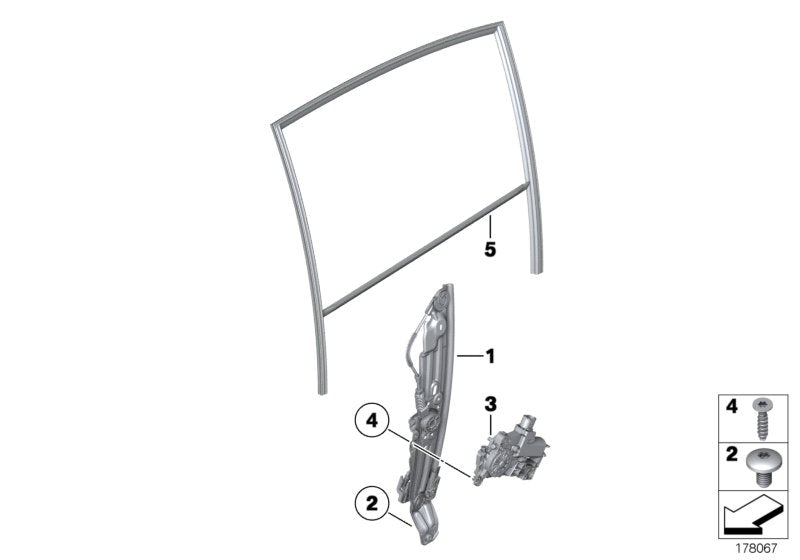 5
1
3
4
2
4
2
178067