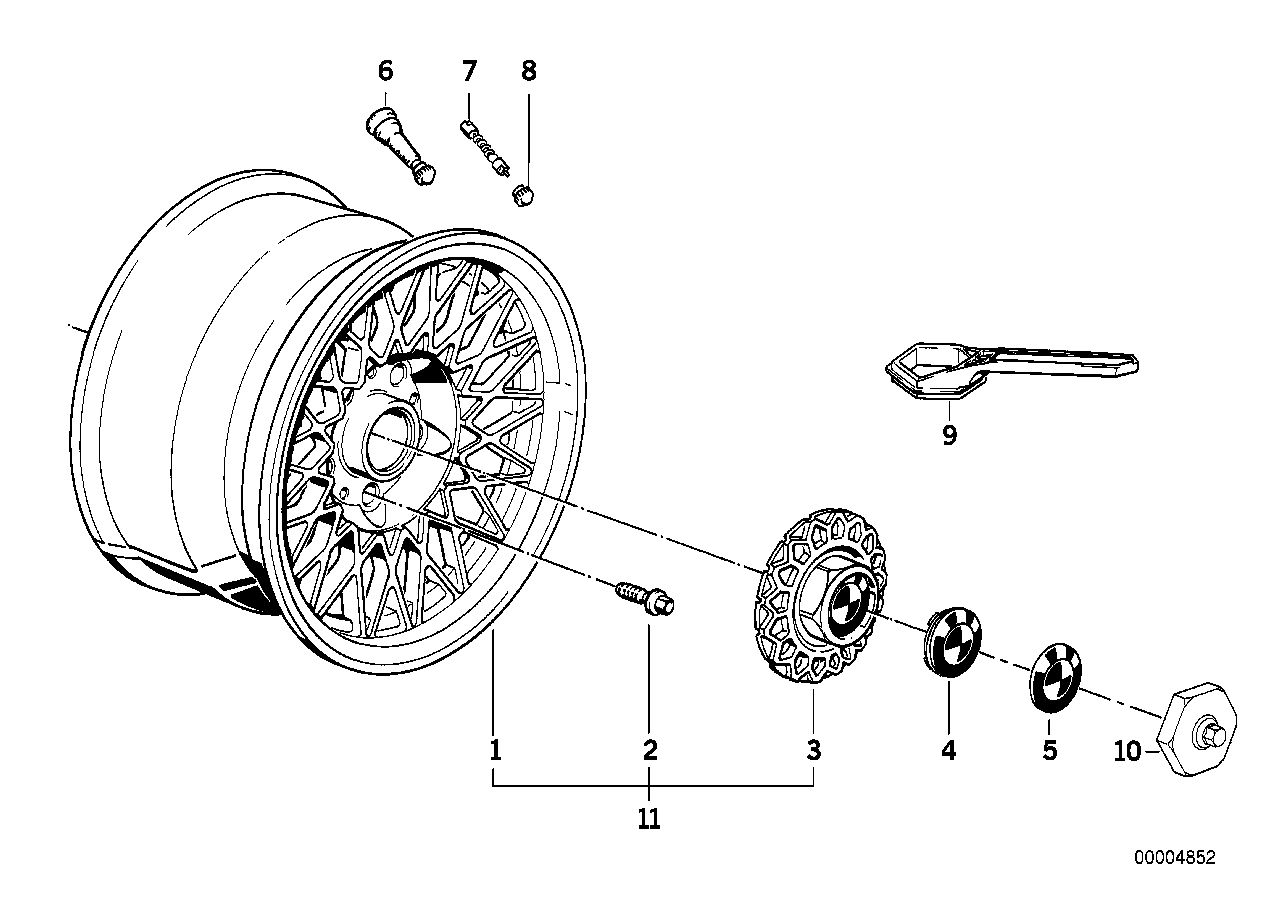 6
7
8
9
1
2
3
4
5
10
11
00004852