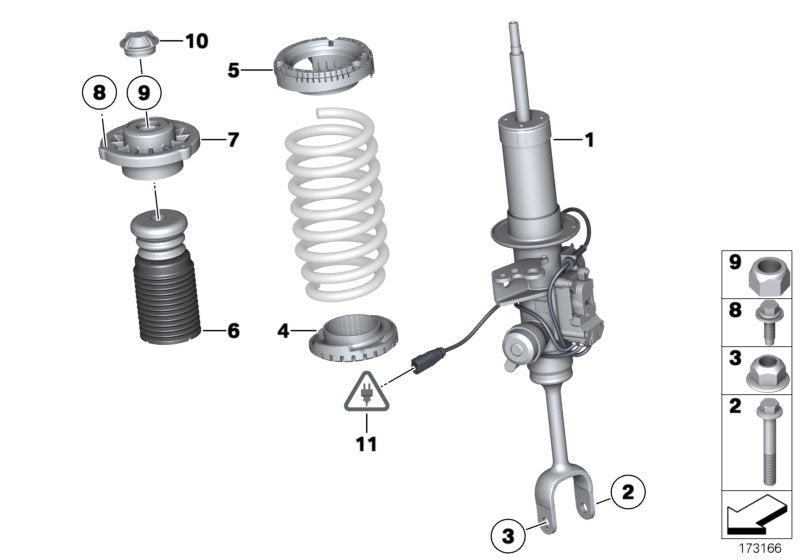 10
5
8
9
7
1
6
4
11
2
3
9
8
3
2
173166