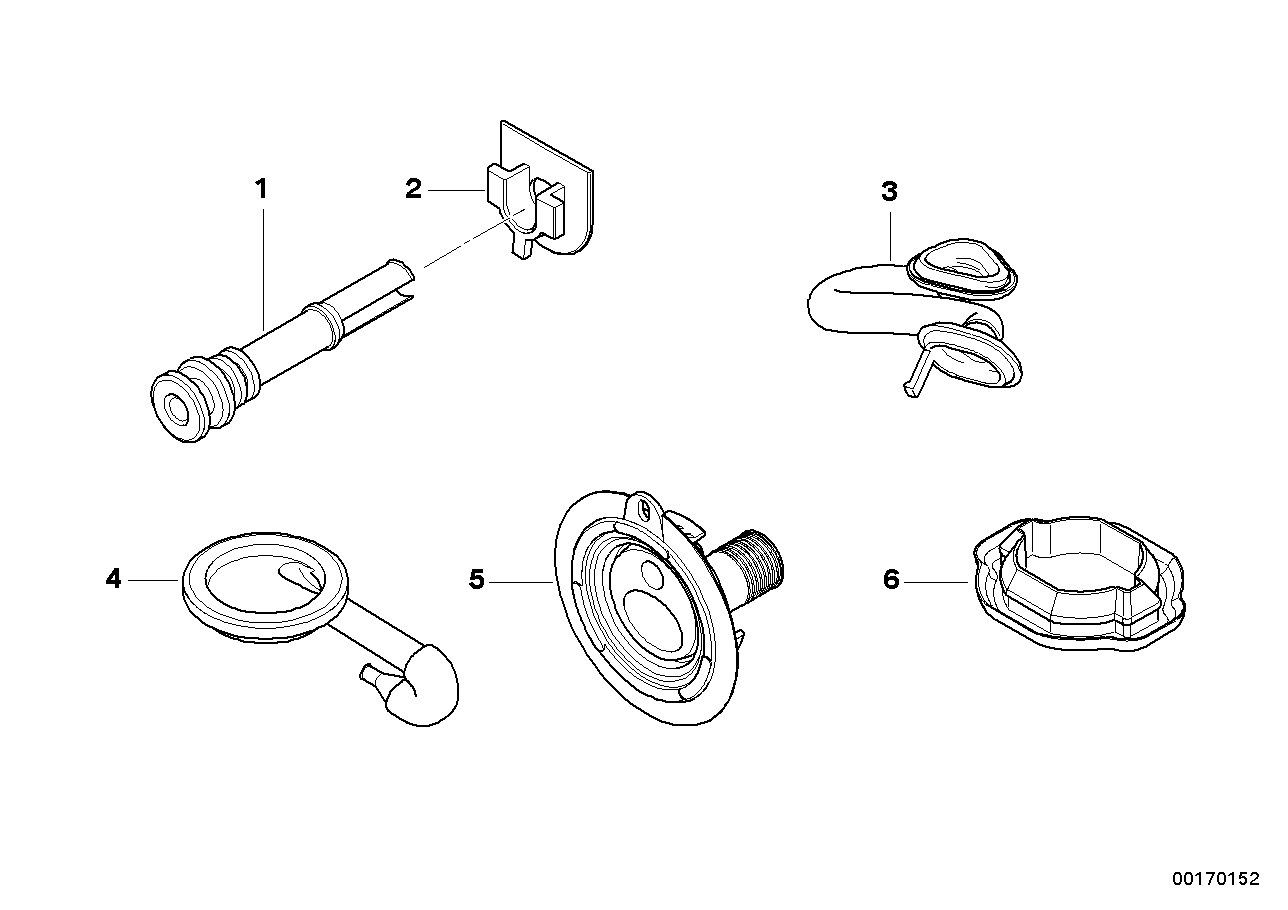 1
2
3
4
5
6
00170152