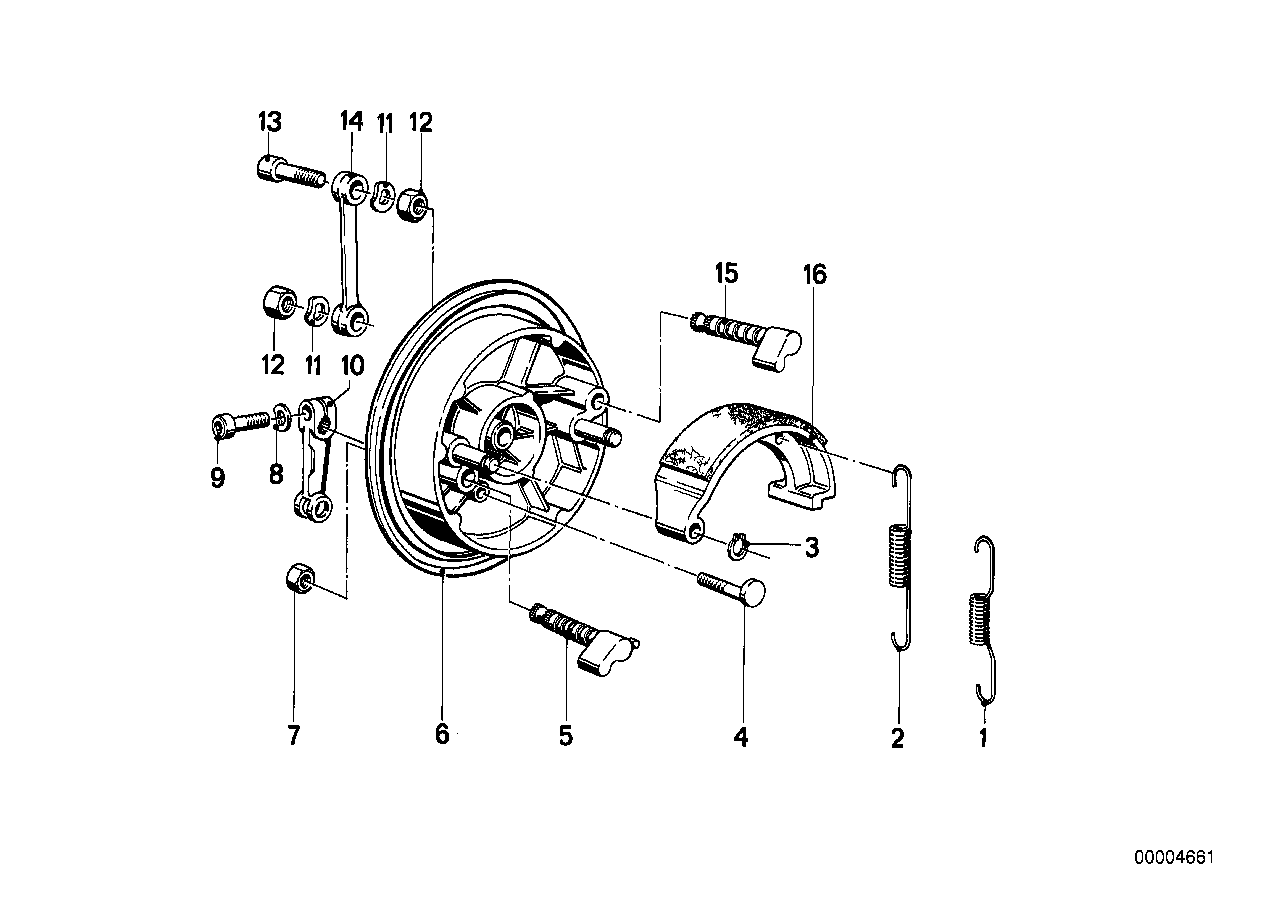 13
14
11
12
15
16
12
11
10
9
8
3
7
6
5
4
2
1
00004661