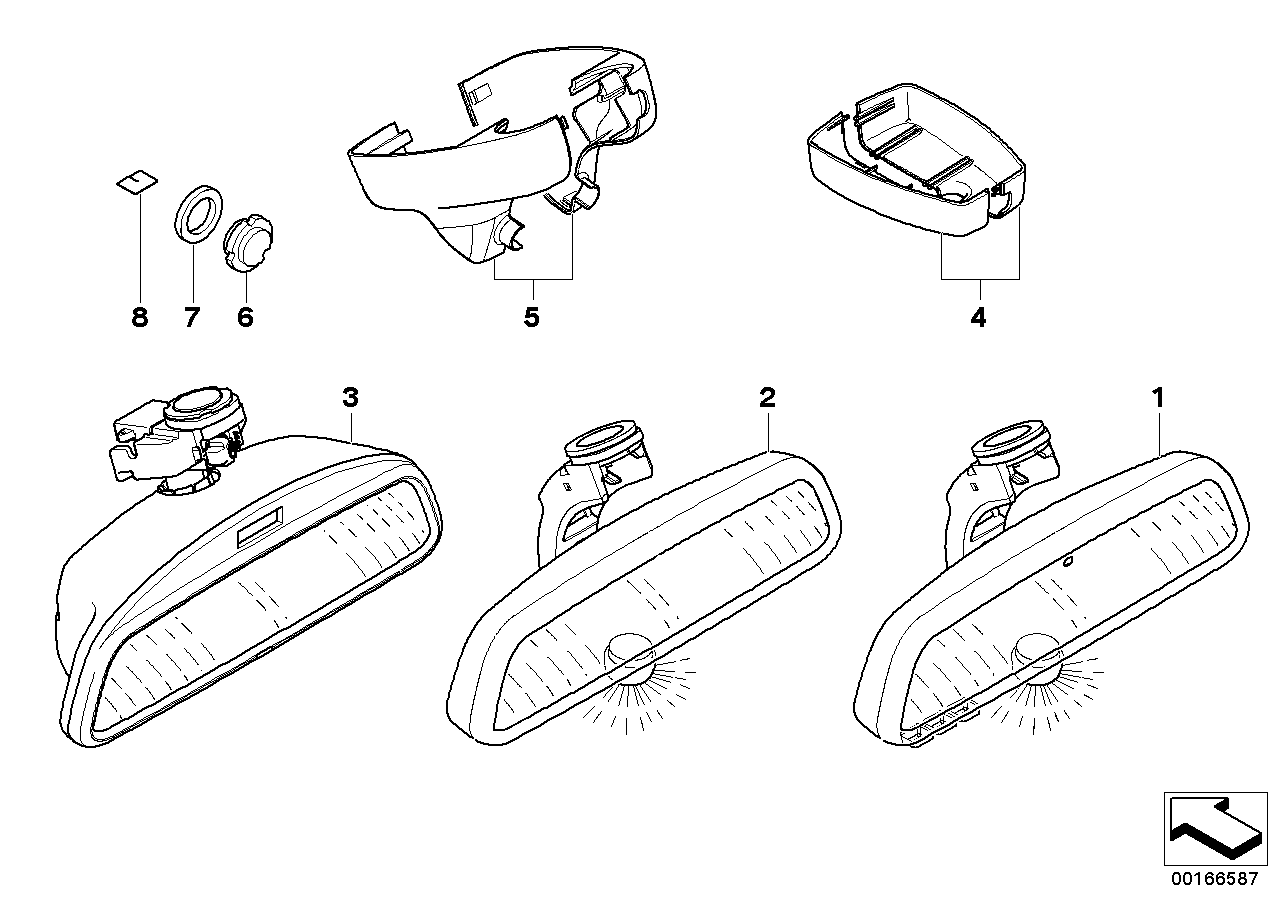 8 7 6

5

4

3

2

1

00166587