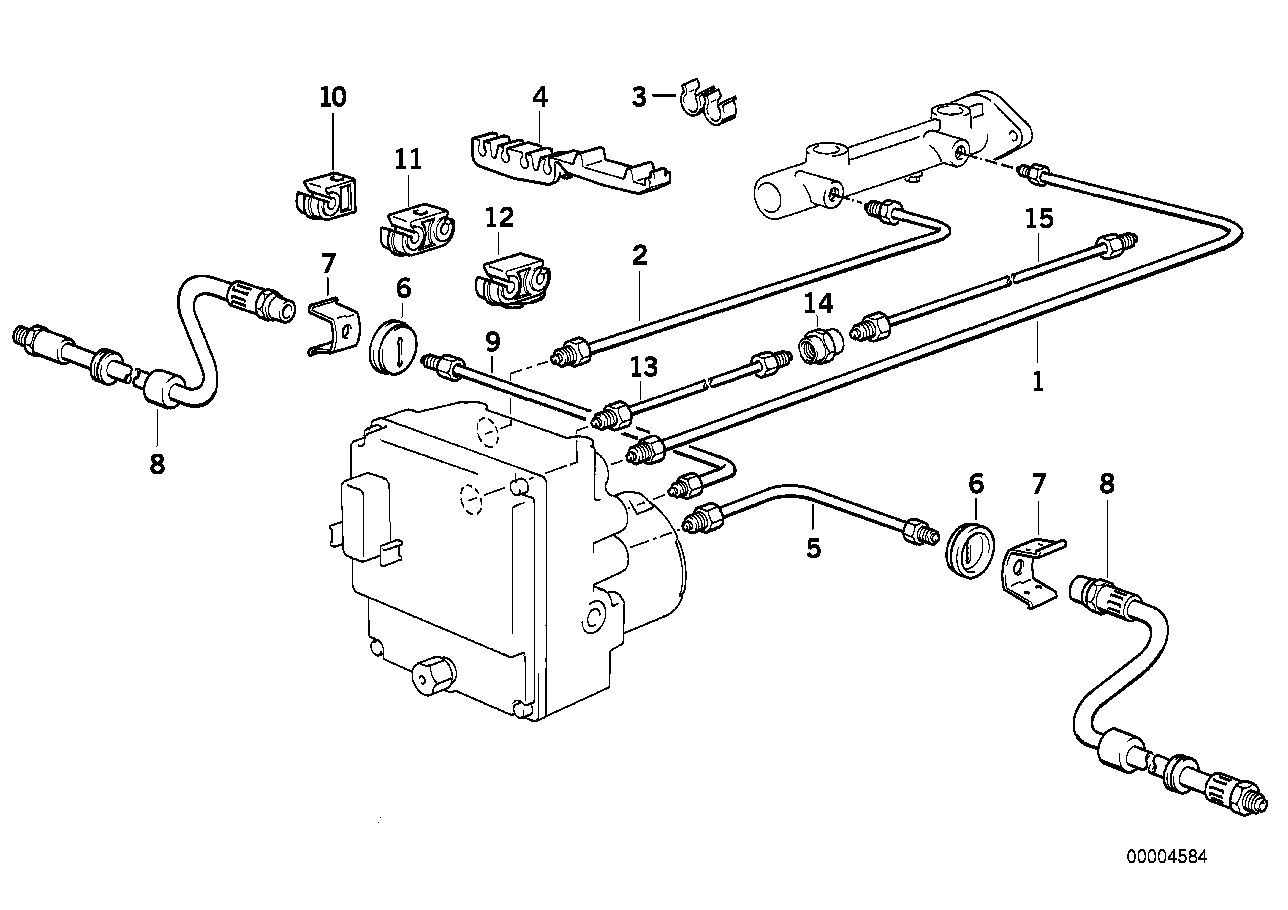 10
4
3
11
12
15
2
7
6
14
9
13
1
8
6
7
8
5
00004584