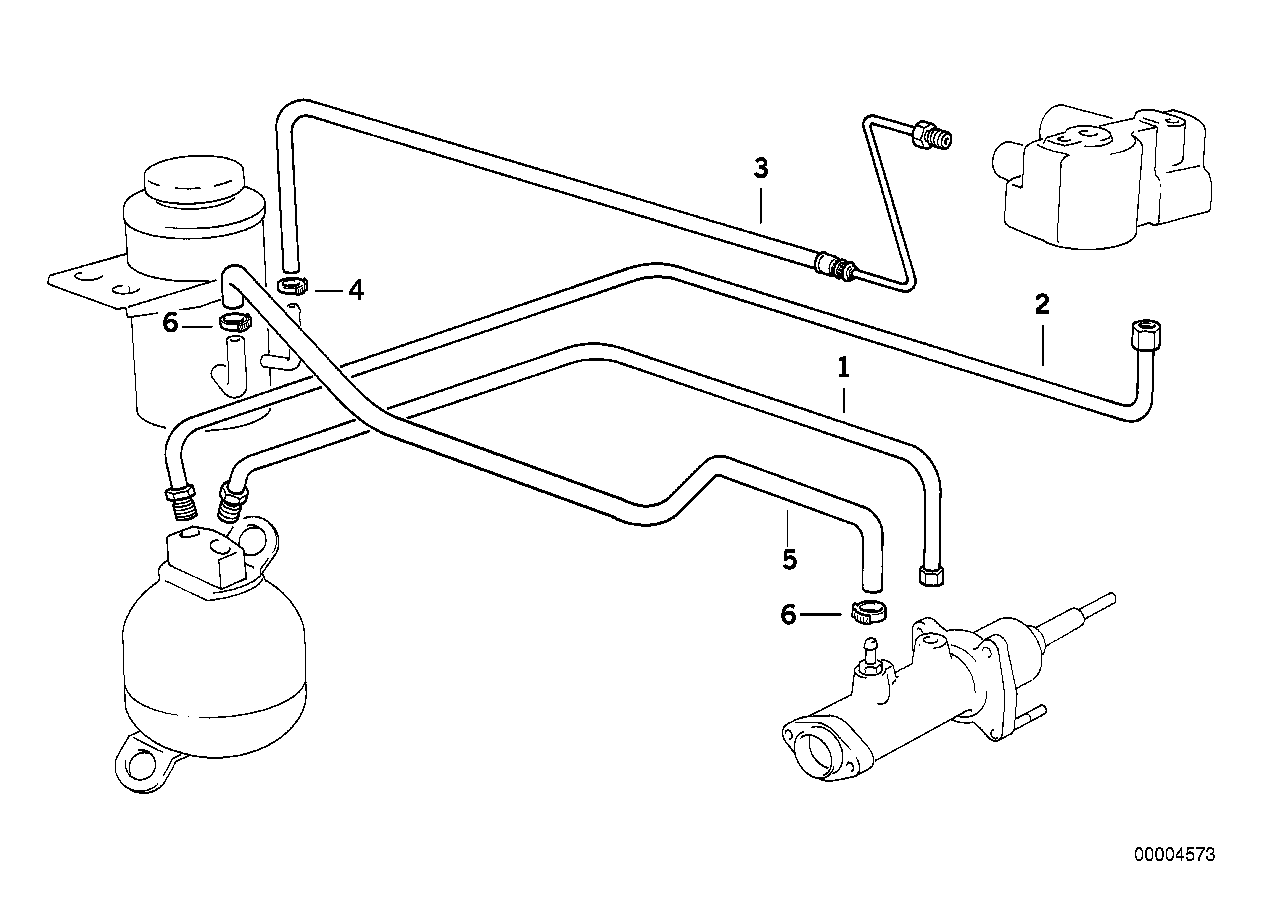 3
4
6
2
1
5
6
00004573