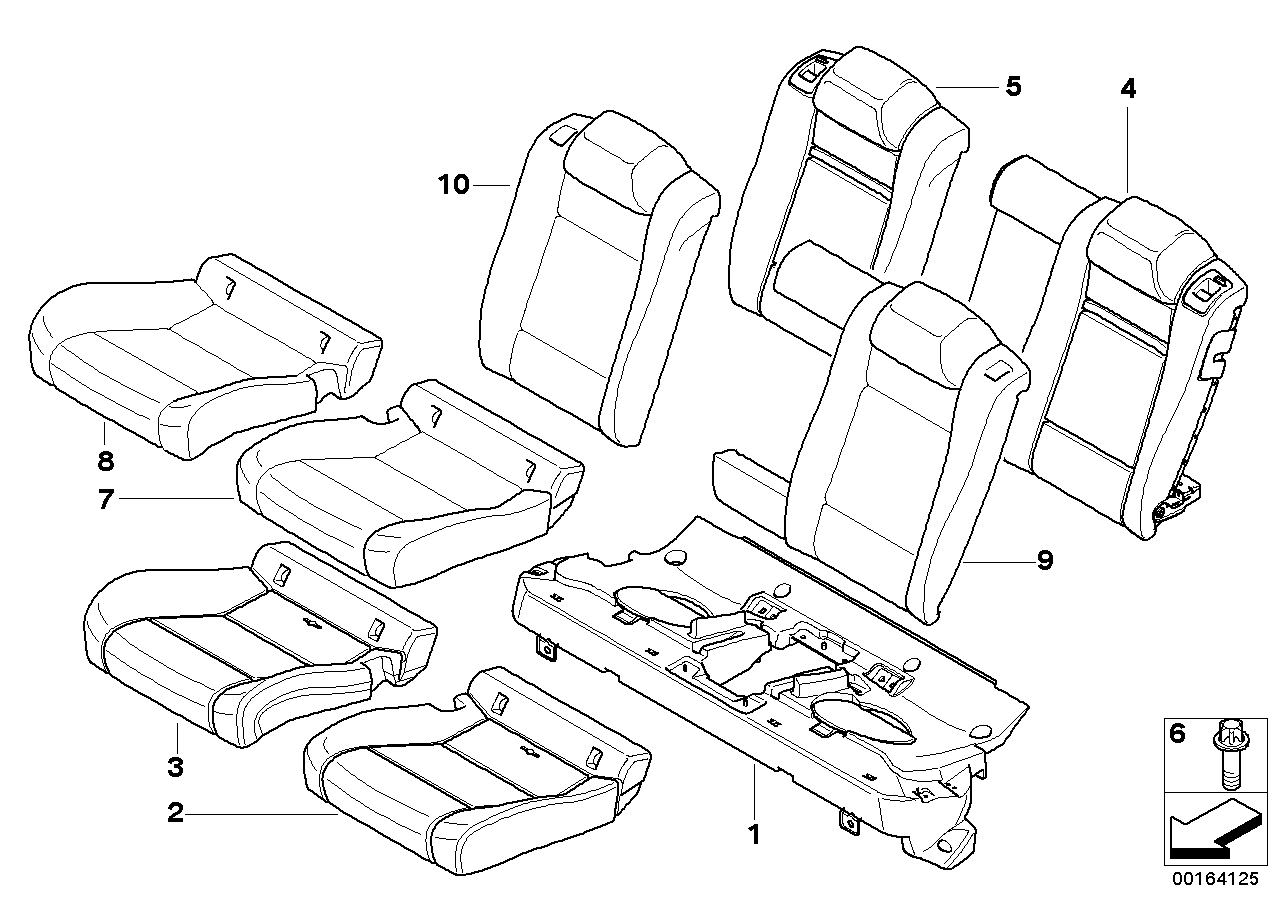 5
4
10
8
7
9
3
2
1
6
00164125