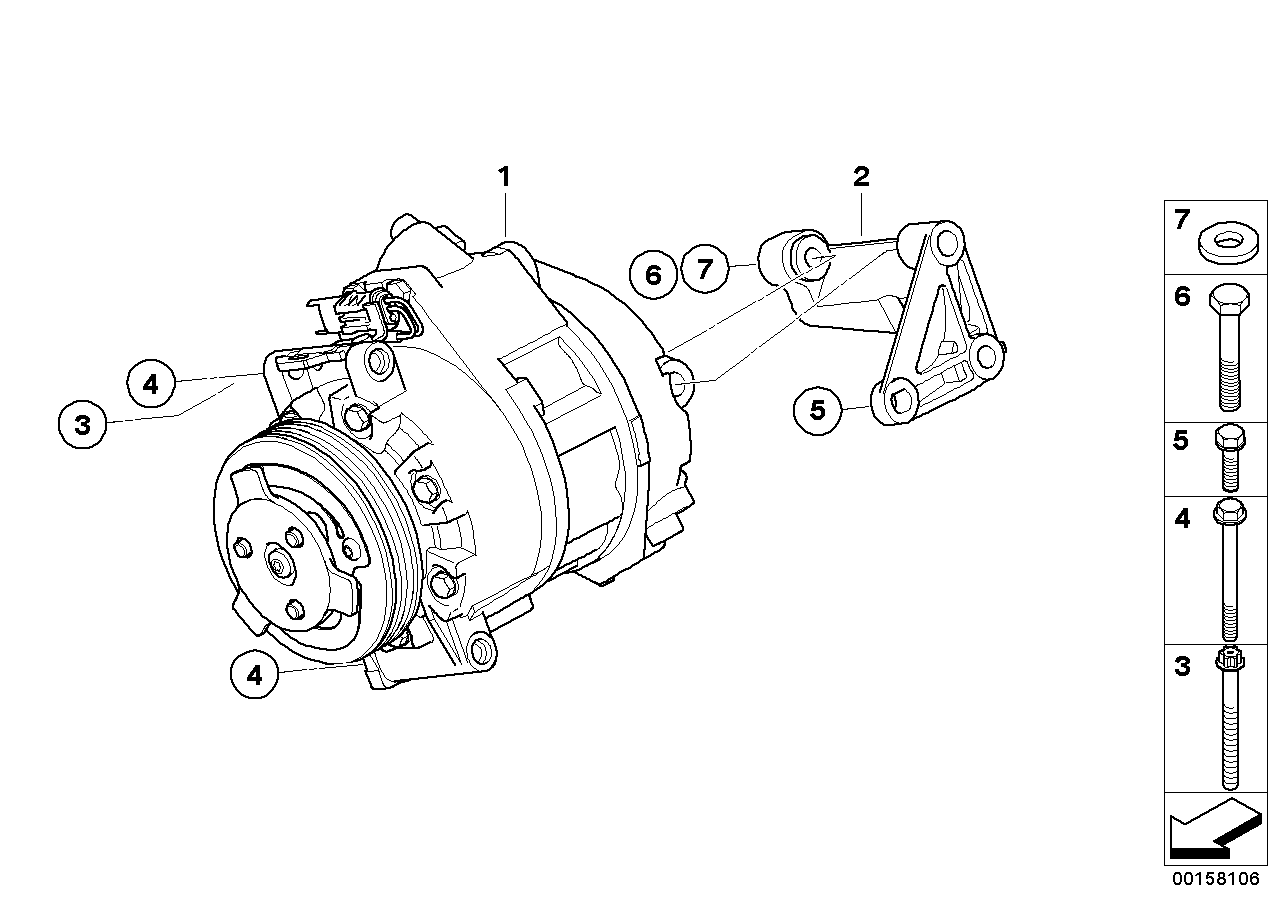 1
2
6
7
4
3
5
4
7
6
5
4
3
00158106