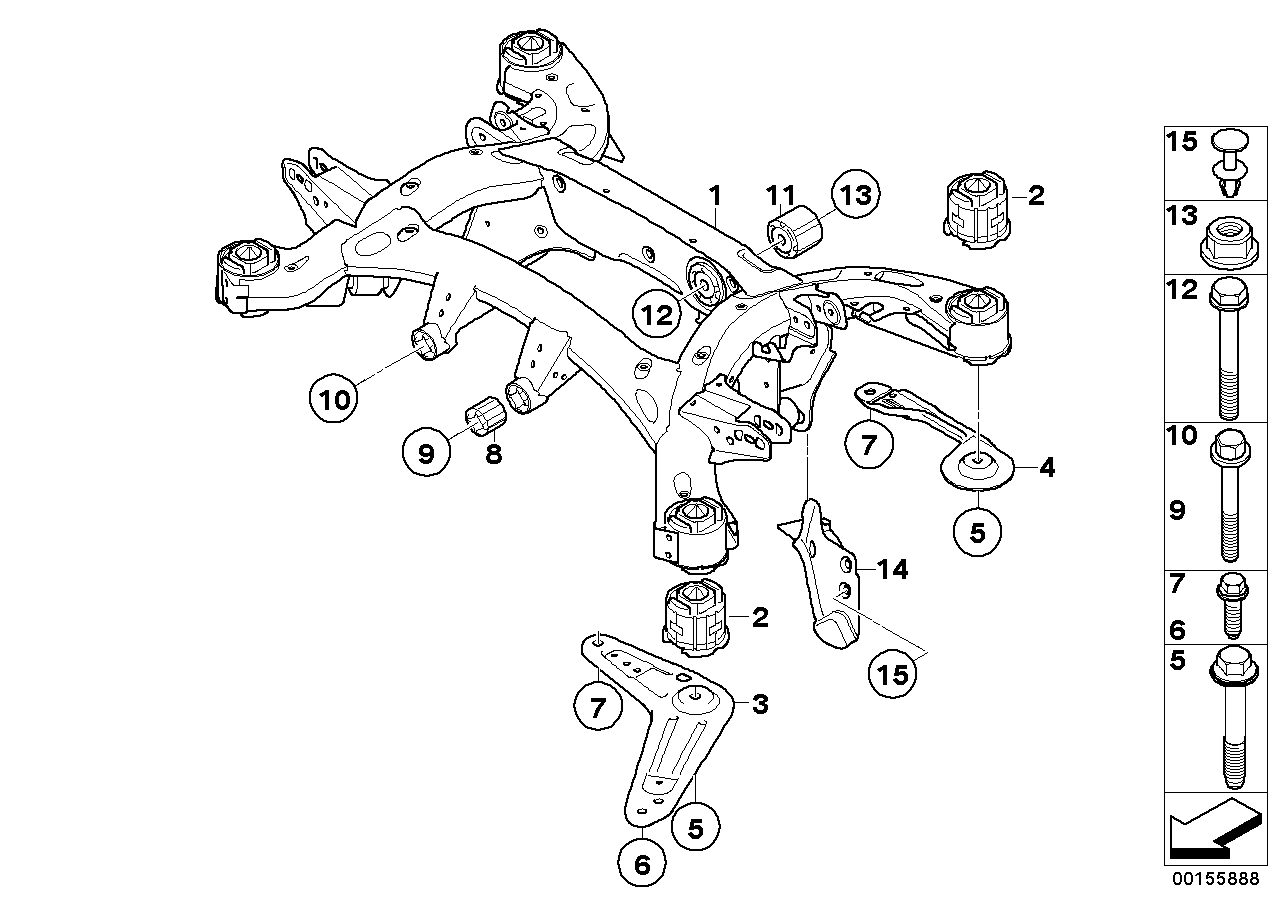 1
11
13
2
12
10
9
8
7
4
5
14
2
15
7
3
5
6
15
13
12
10
9
7
6
5
00155888