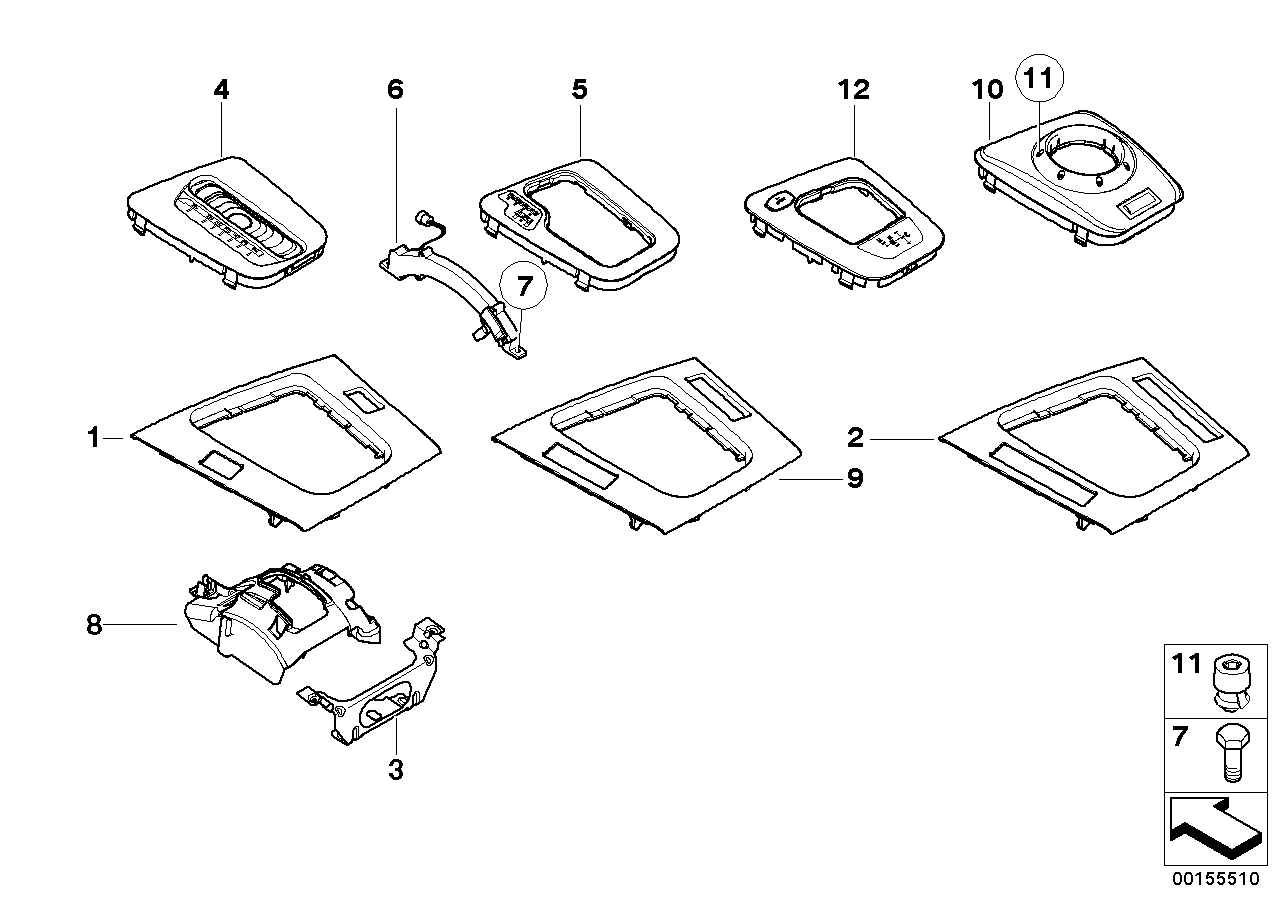 4
6
5
12
10
11
7
1
9
2
8
3
11
7
00155510