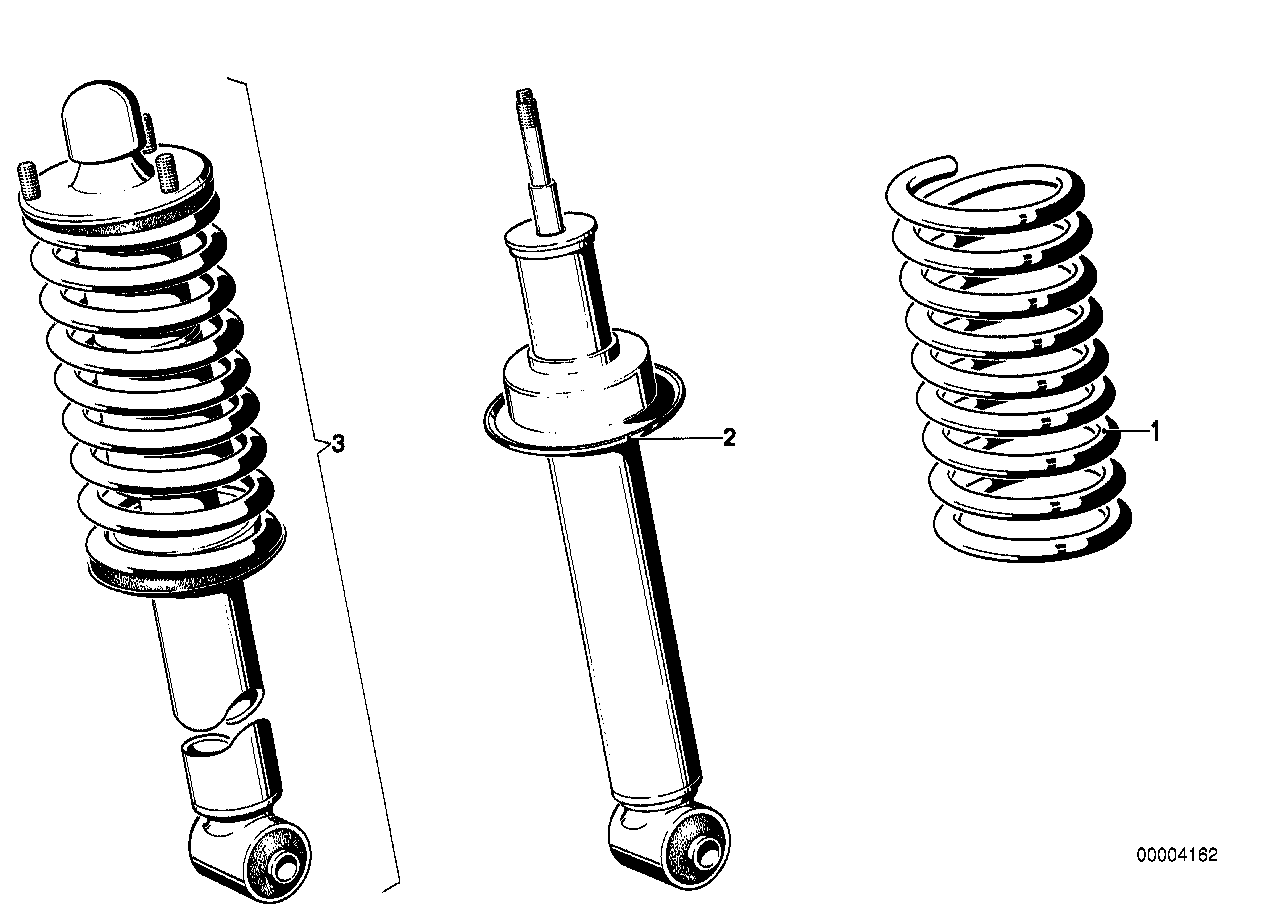 3
2
1
00004162