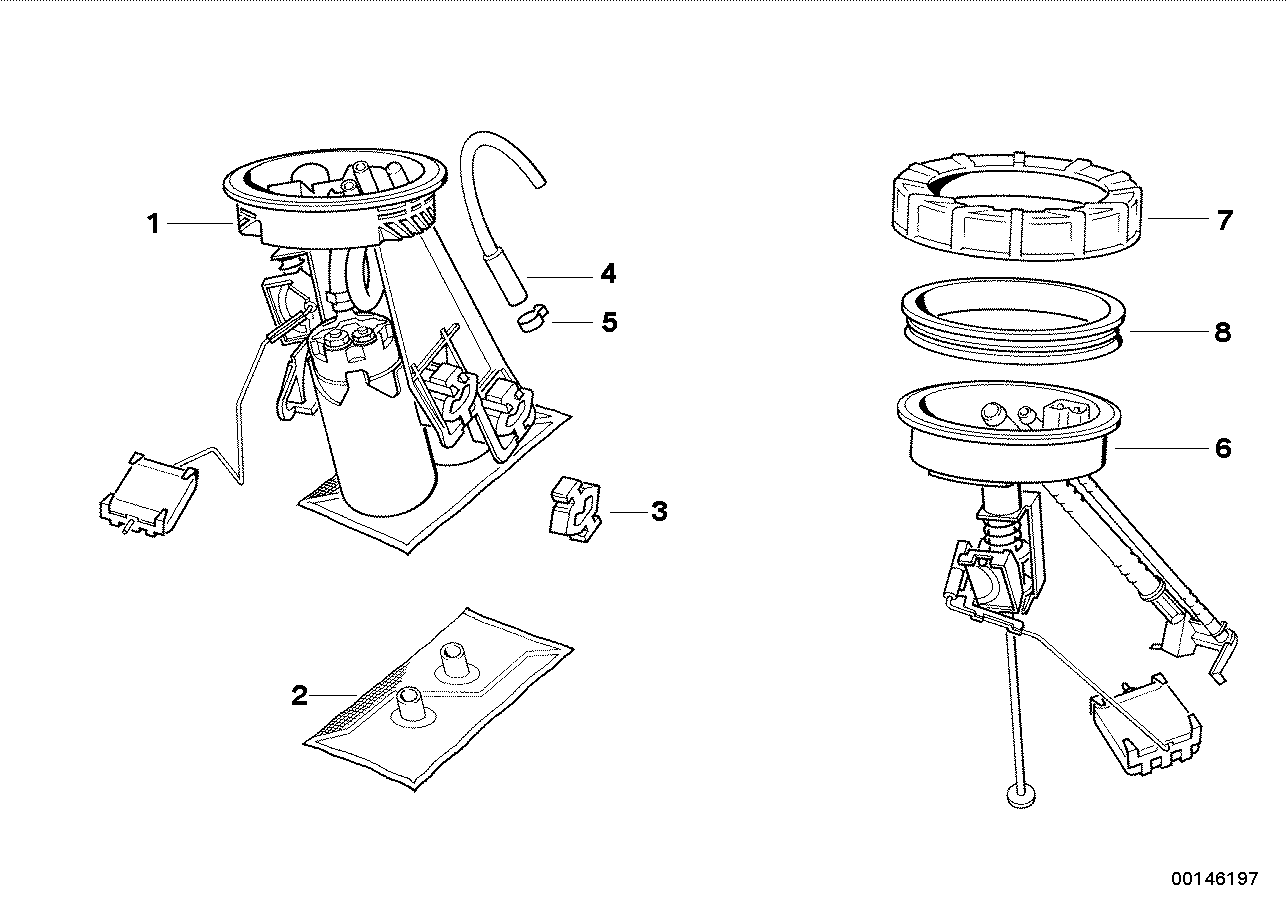 1
4
5
3
2
7
8
6
00146197