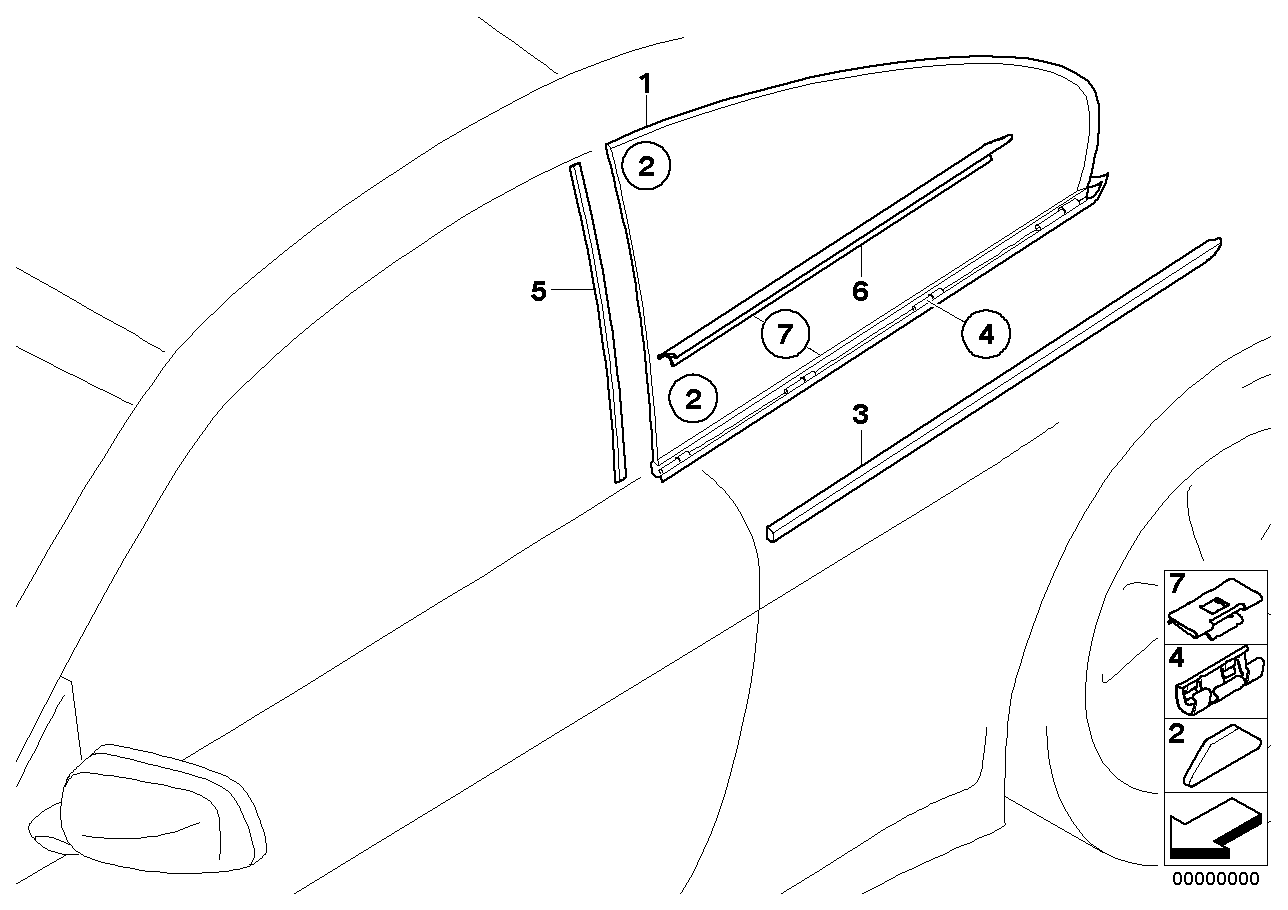 1
2
5
6
7
4
2
3
7
4
2
00000000