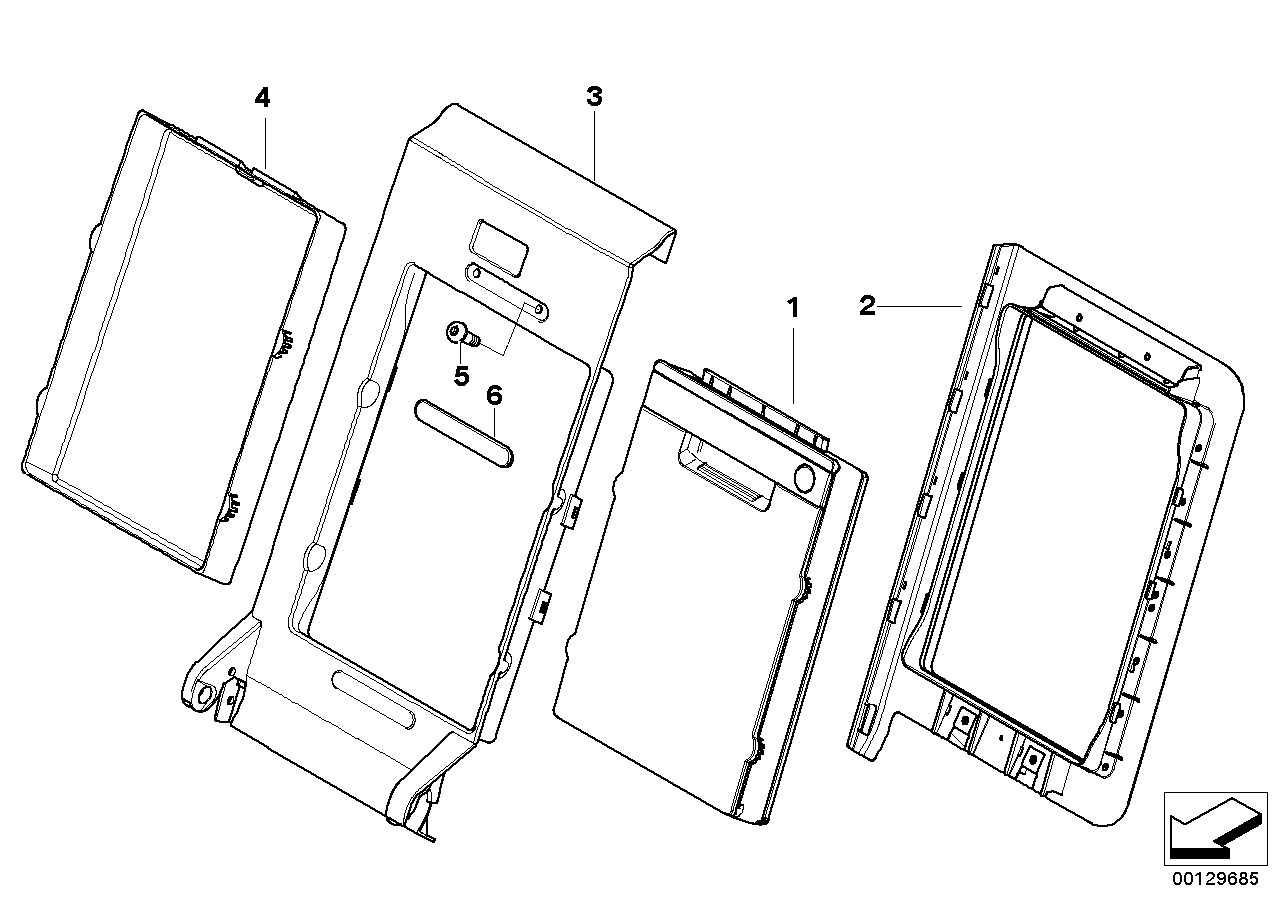 4
3
1
2
5
6
00129685