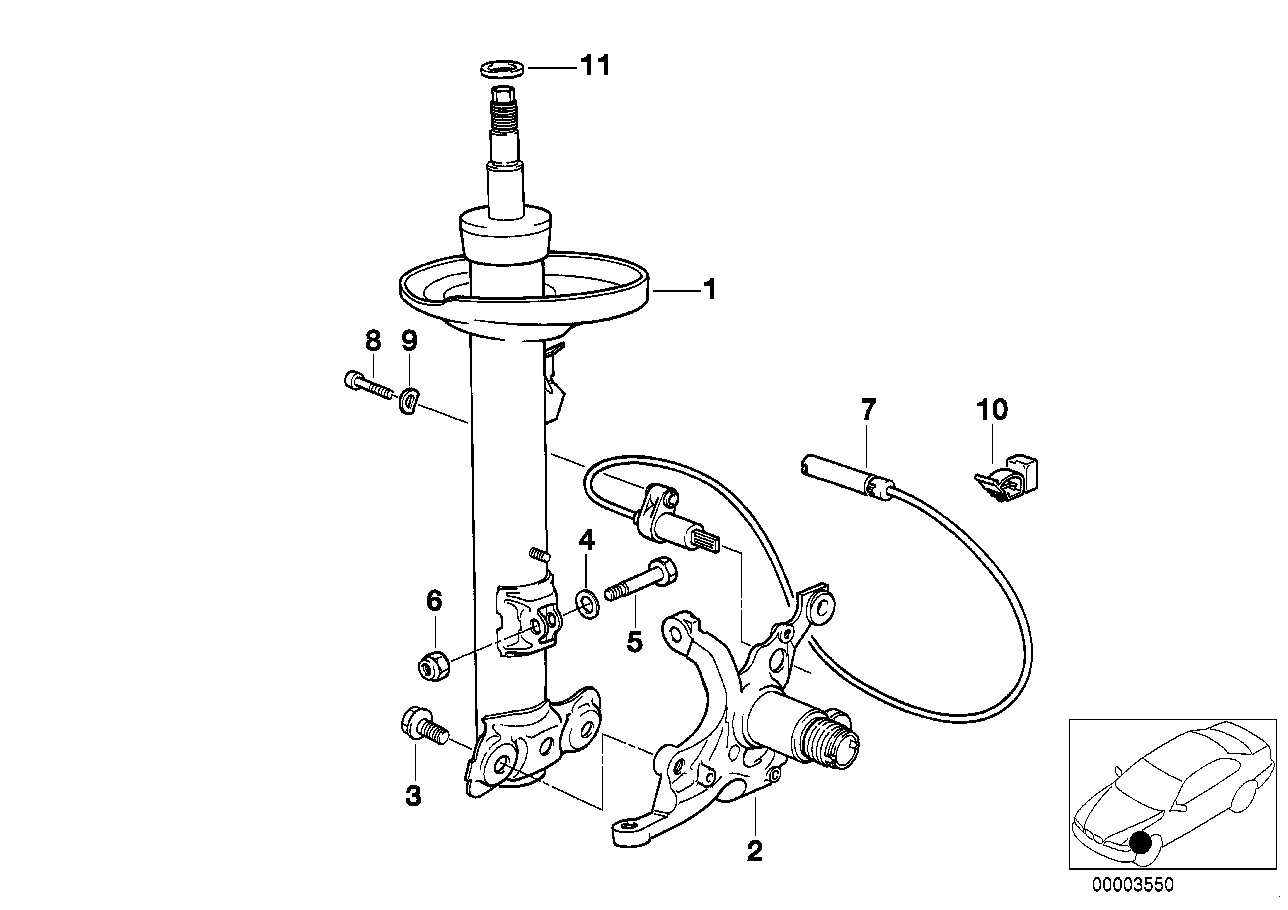 11
1
8
9
7
10
4
6
5
3
2
00003550