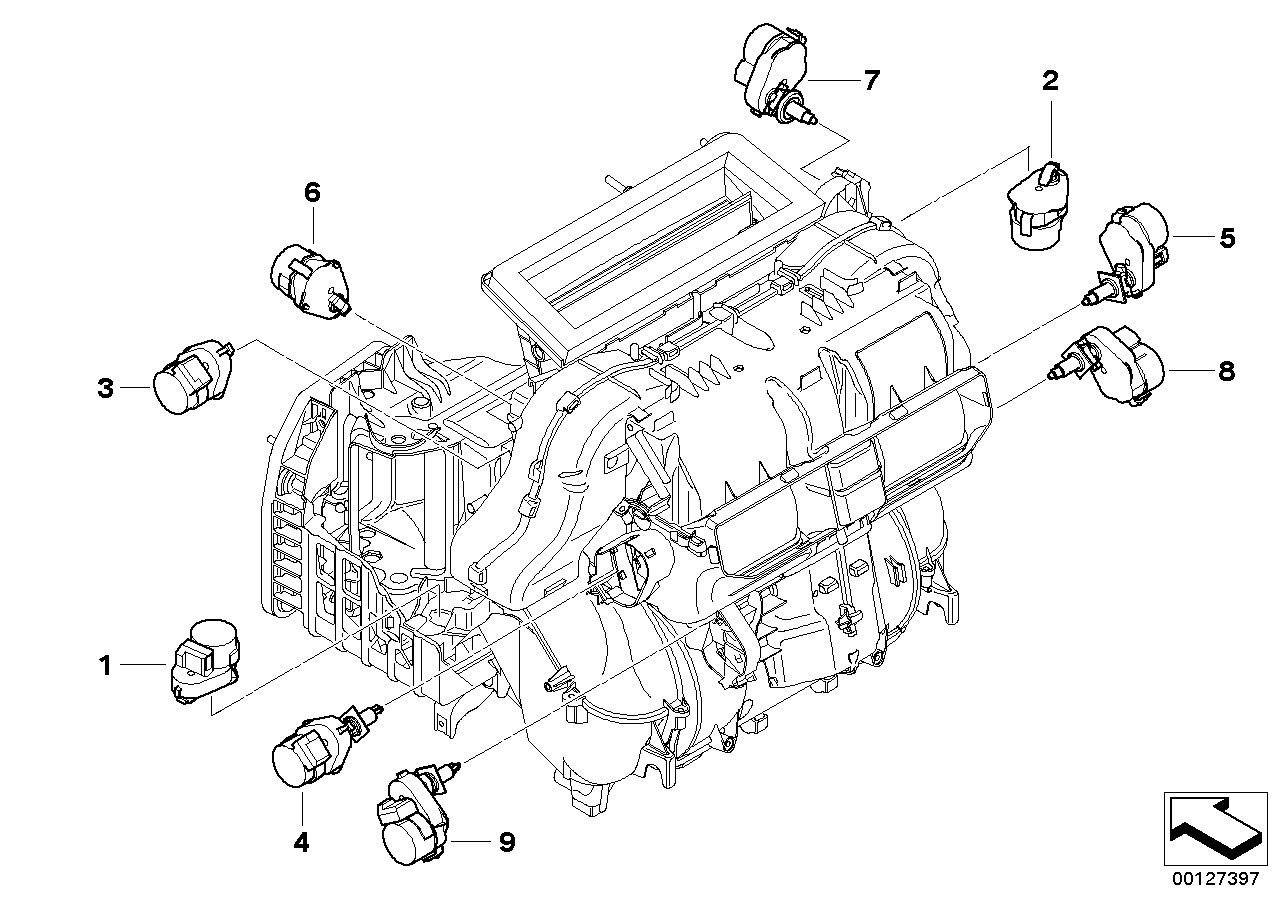 7

2

6

5

3

8

1

4

9

00127397