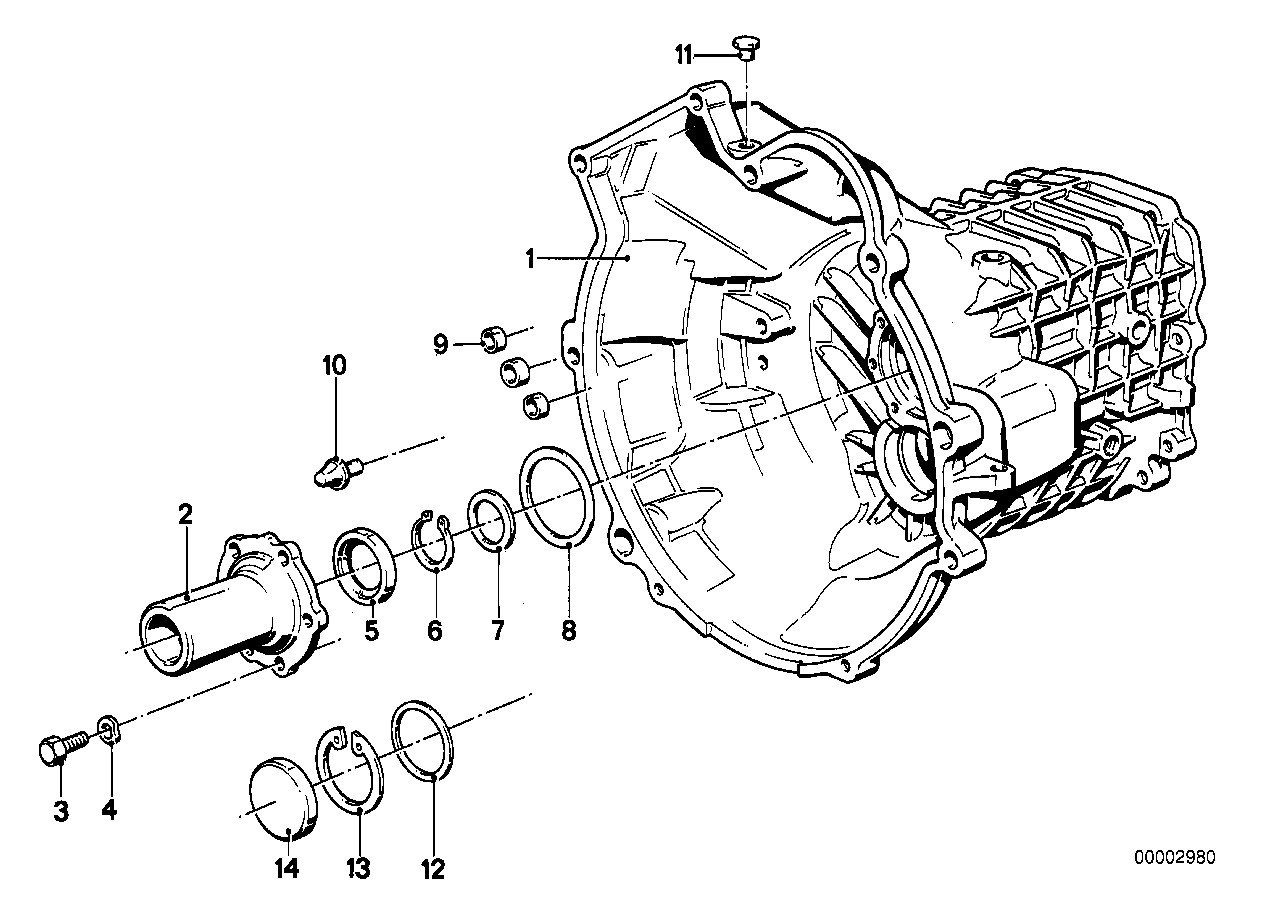 11
1
9
10
2
5
6
7
8
3
4
14
13
12
00002980