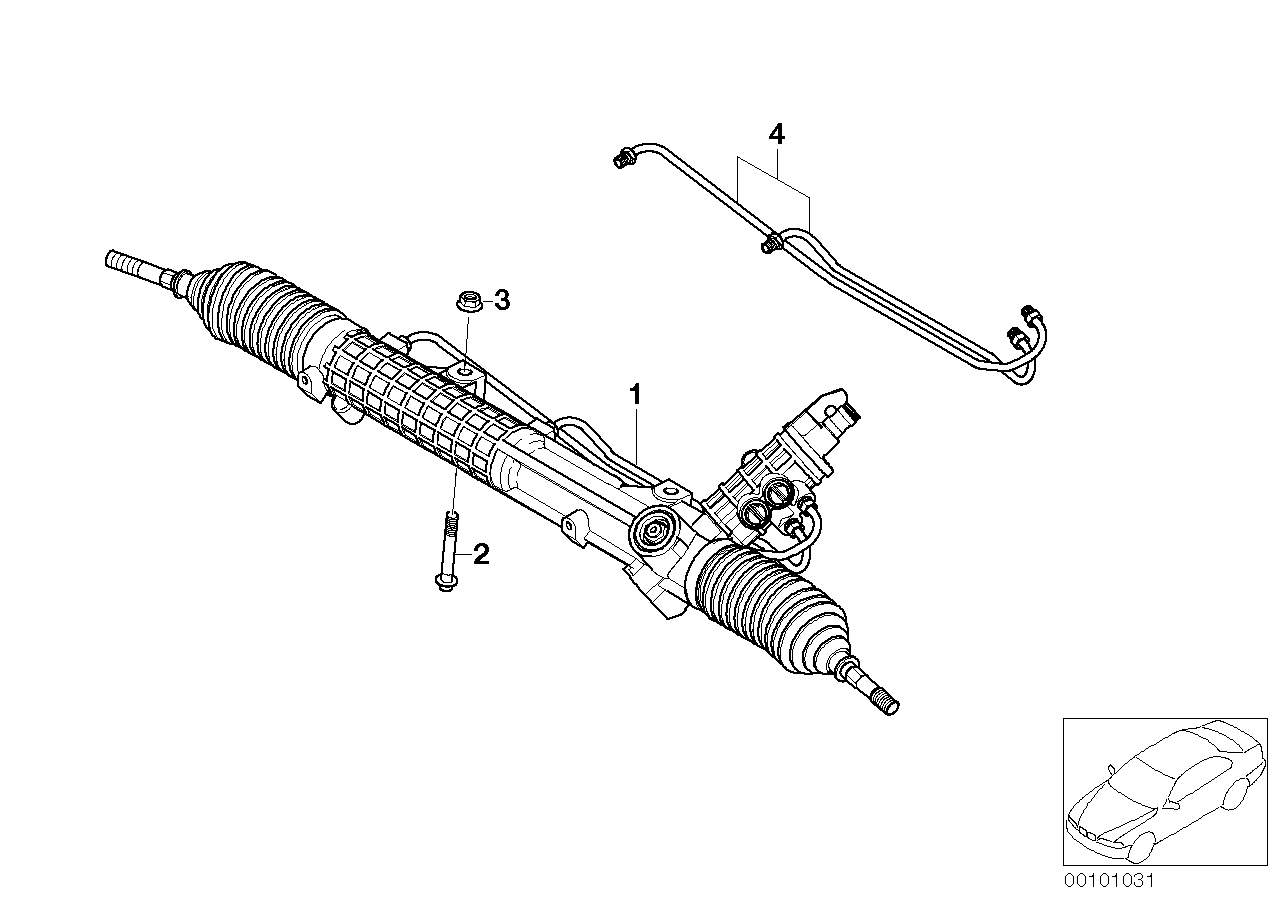 4
3
1
2
00101031