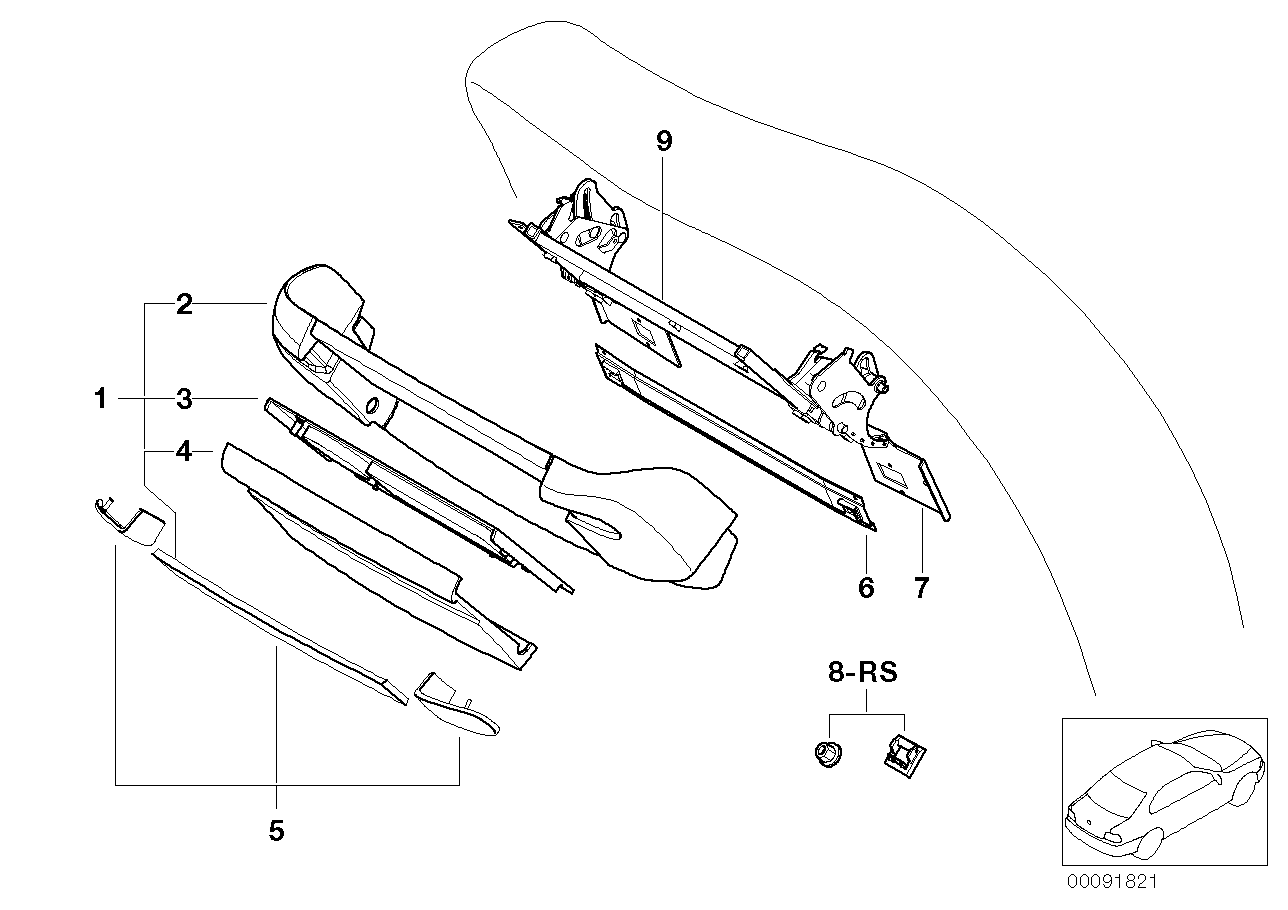 9
2
1
3
4
6
7
8-RS
5
00091821