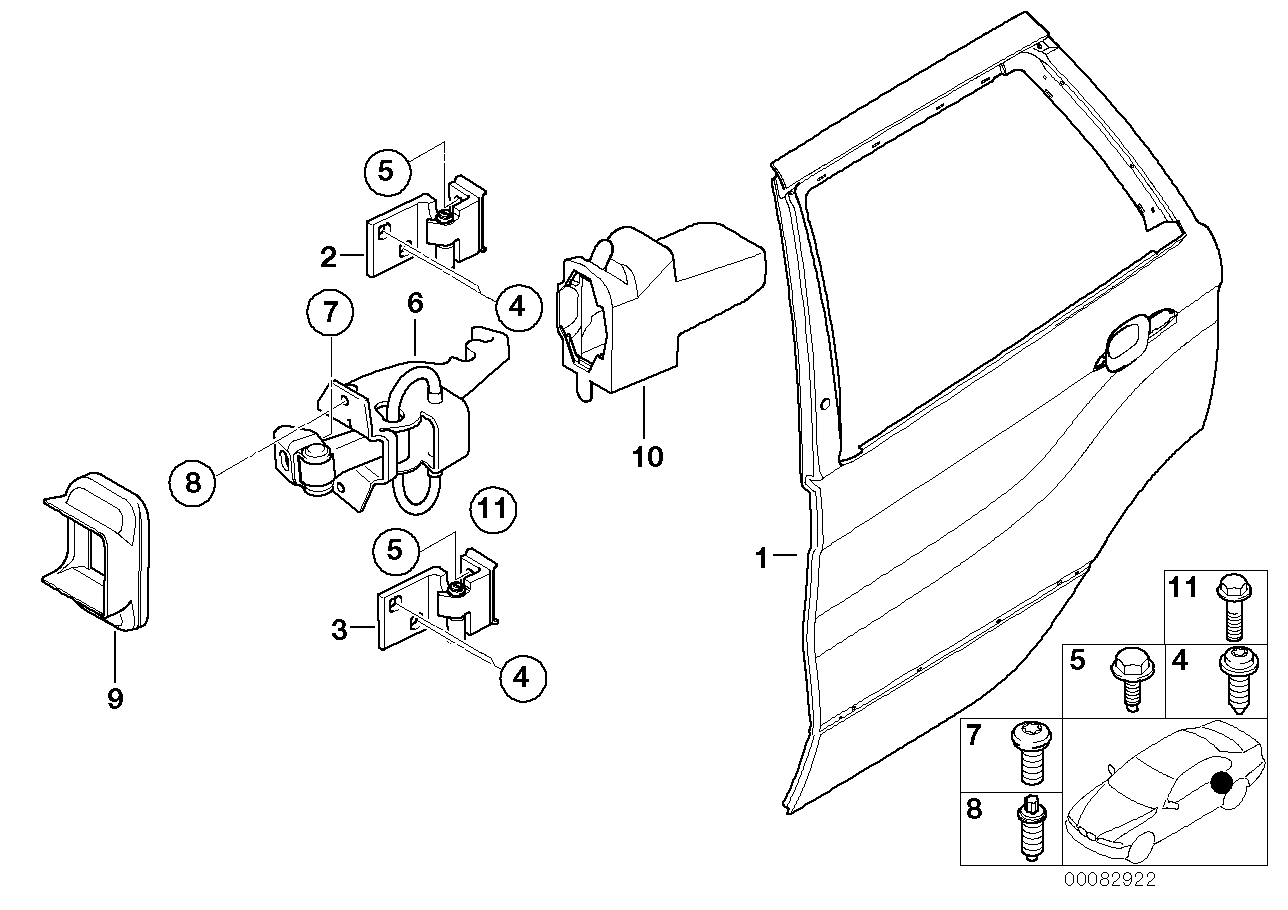 5
2
4
7
6
8
10
11
5
3
4
9
1
11
5
4
7
8
00082922