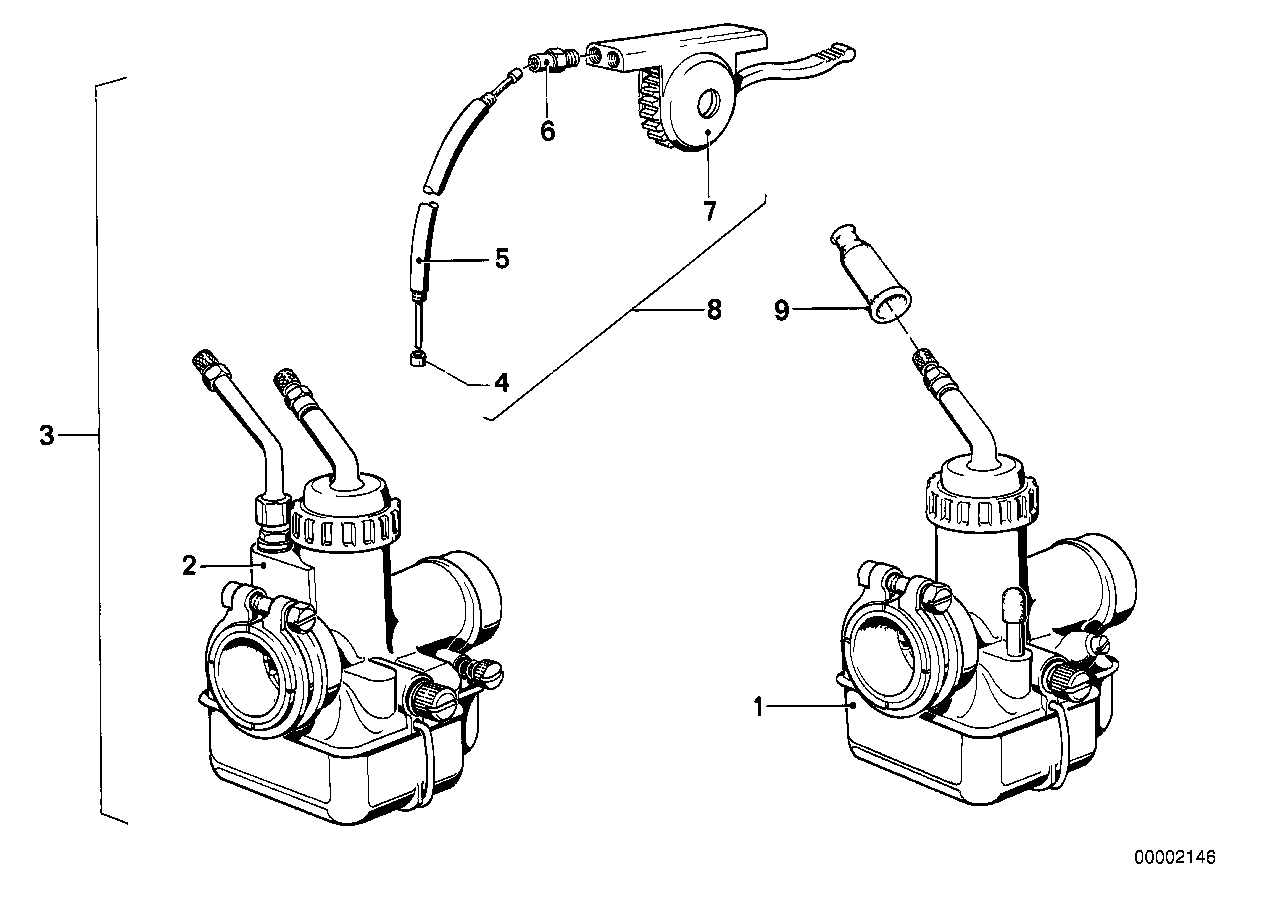 6
7
5
8
9
4
3
2
1
00002146