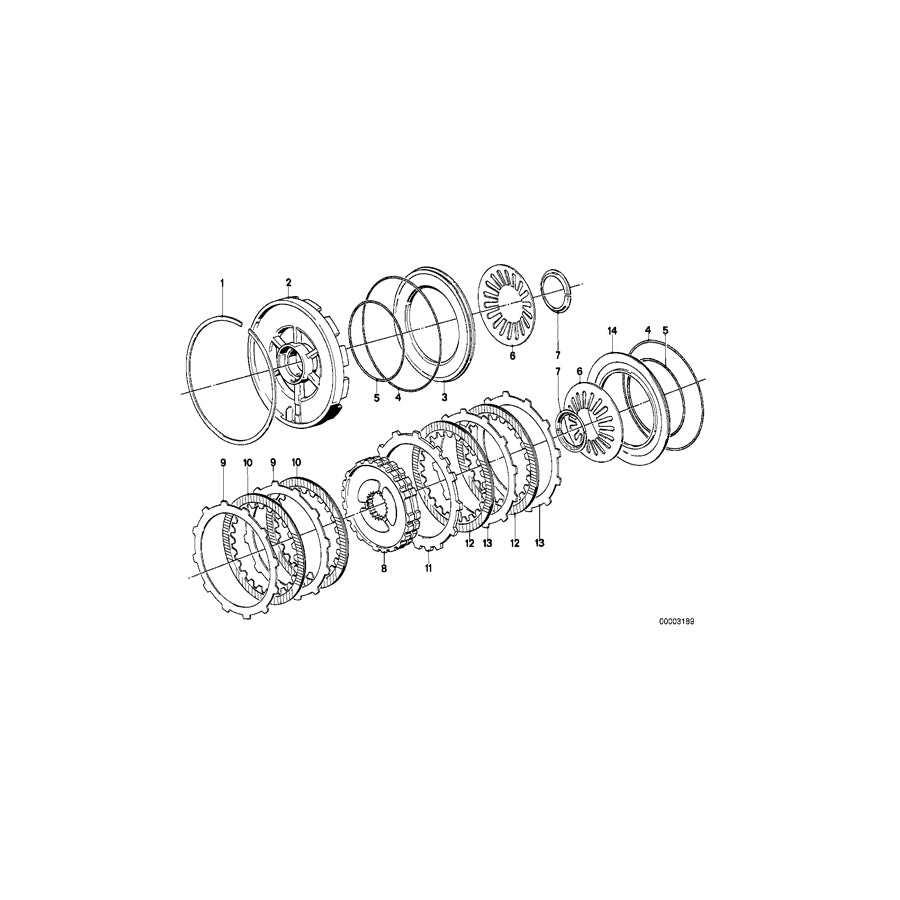 1
2
5
4
3
6
7
14
4
5
7
6
9
10
9
10
8
11
12
13
12
13
00003189