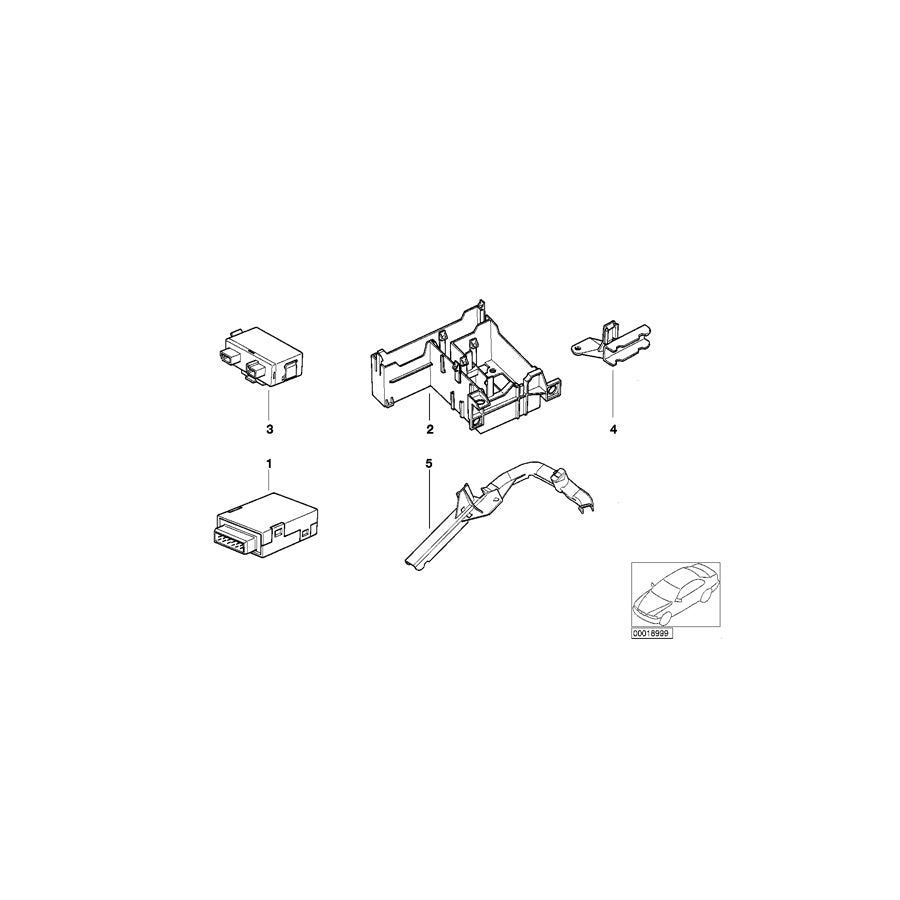 3
2
4
1
5
00018999