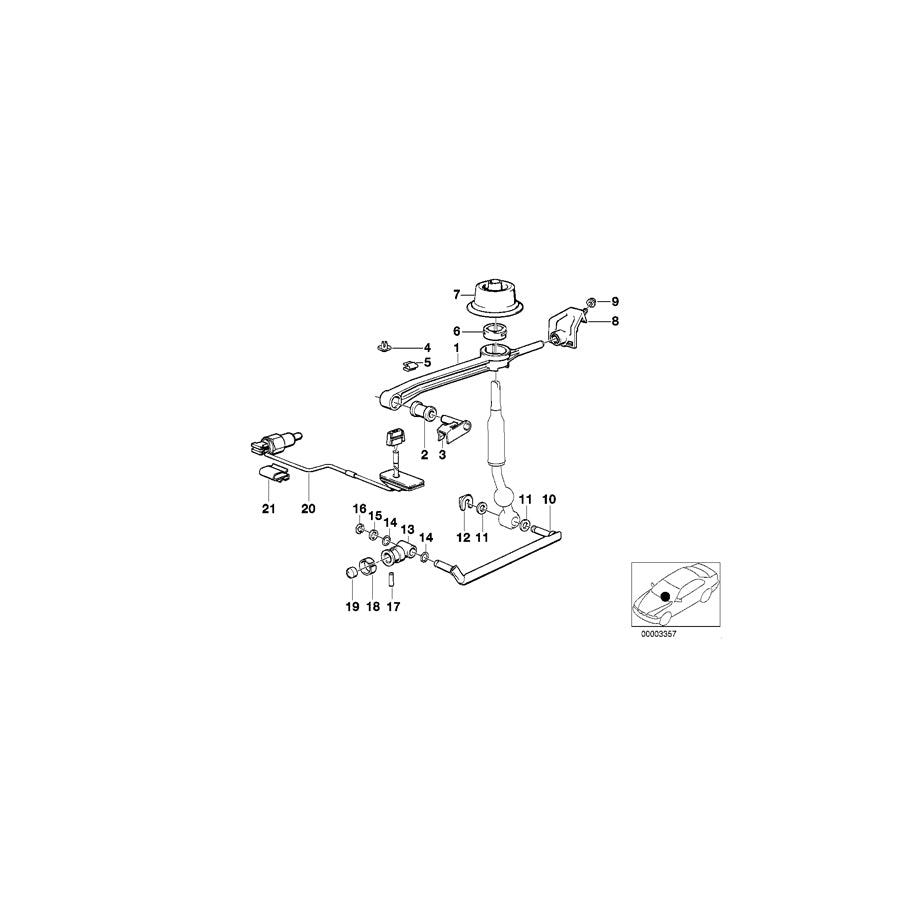 7
9
8
6
4
1
5
2
3
21
20
16
15
14
13
14
12
11
11
10
19
18
17
00003357