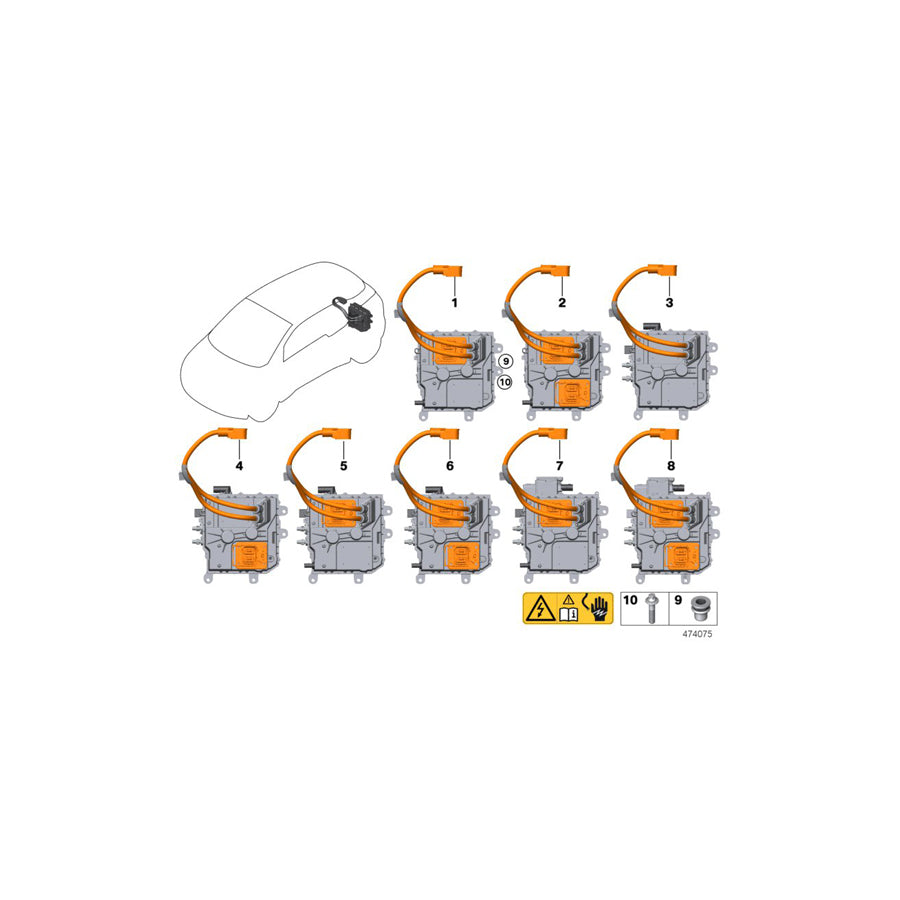 1
2
3
9
10
4
5
6
7
8
10
9
474075