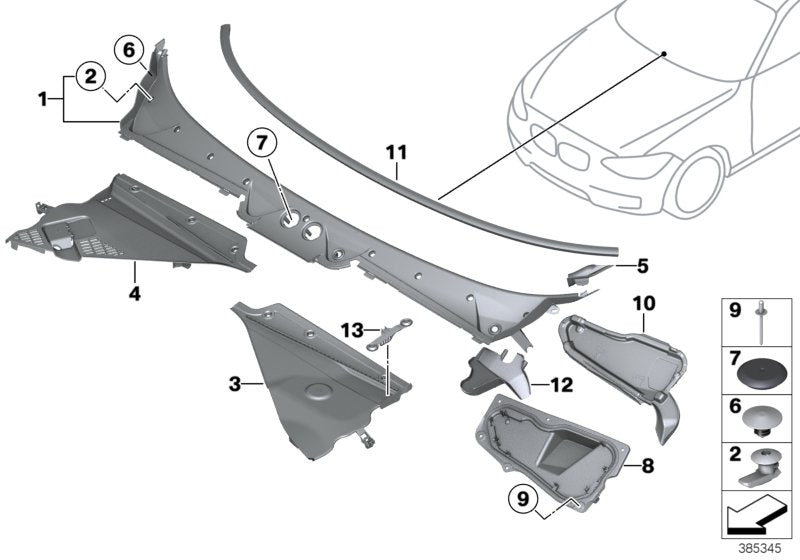 6
2
1
7
11
4
5
10
13
3
12
8
9
9
7
6
2
385345