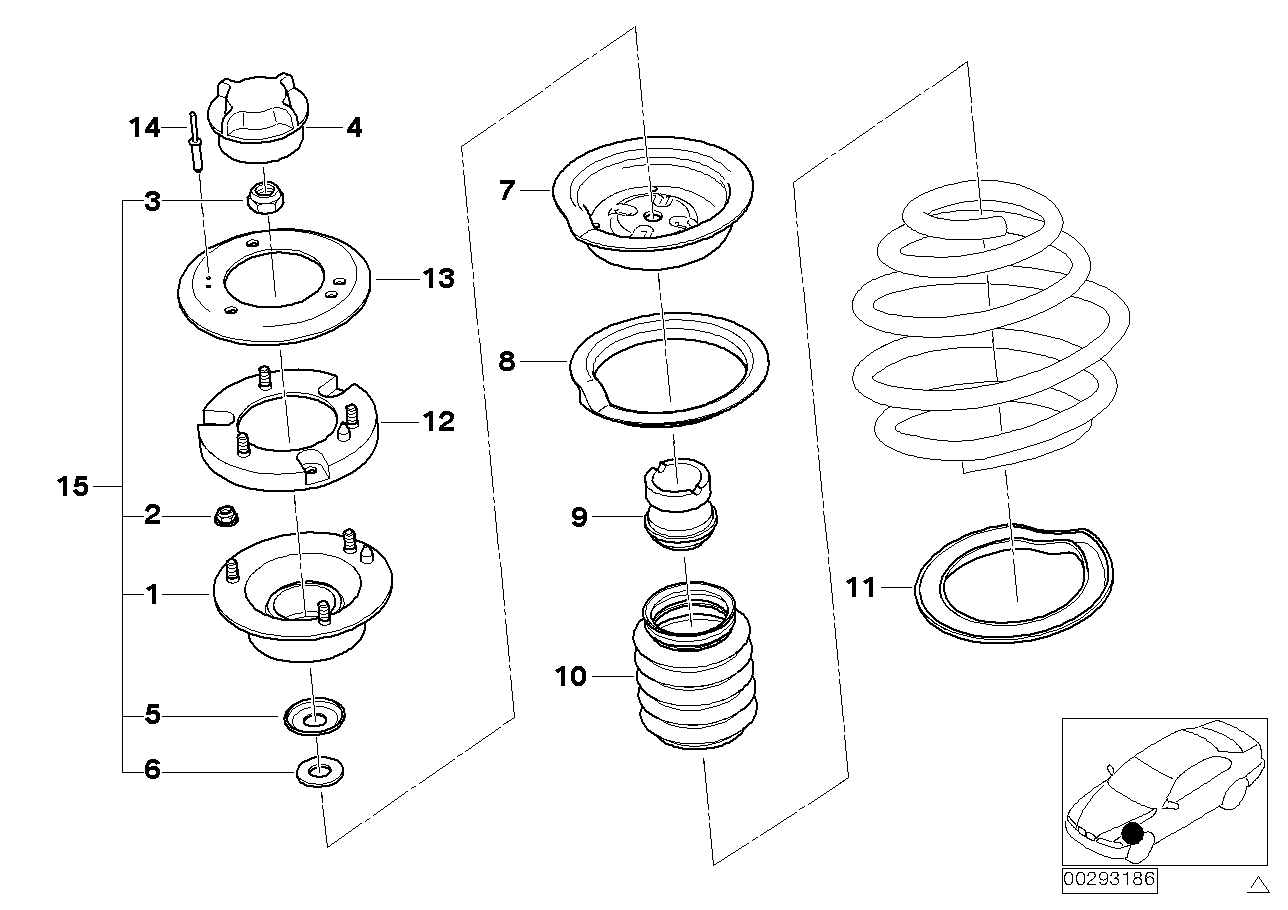 14
4
3
13
12
15
2
1
5
6
7
8
9
10
11
00293186