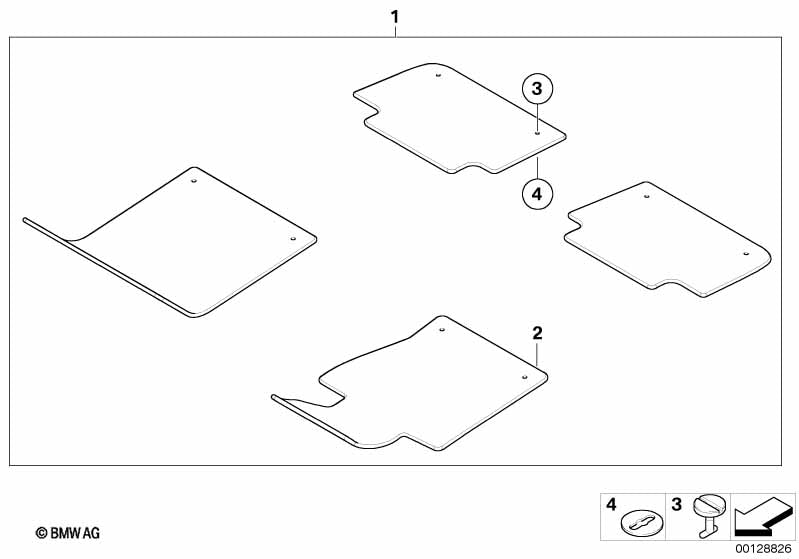 1

3

4

2

© BMW AG

4 3

00128826